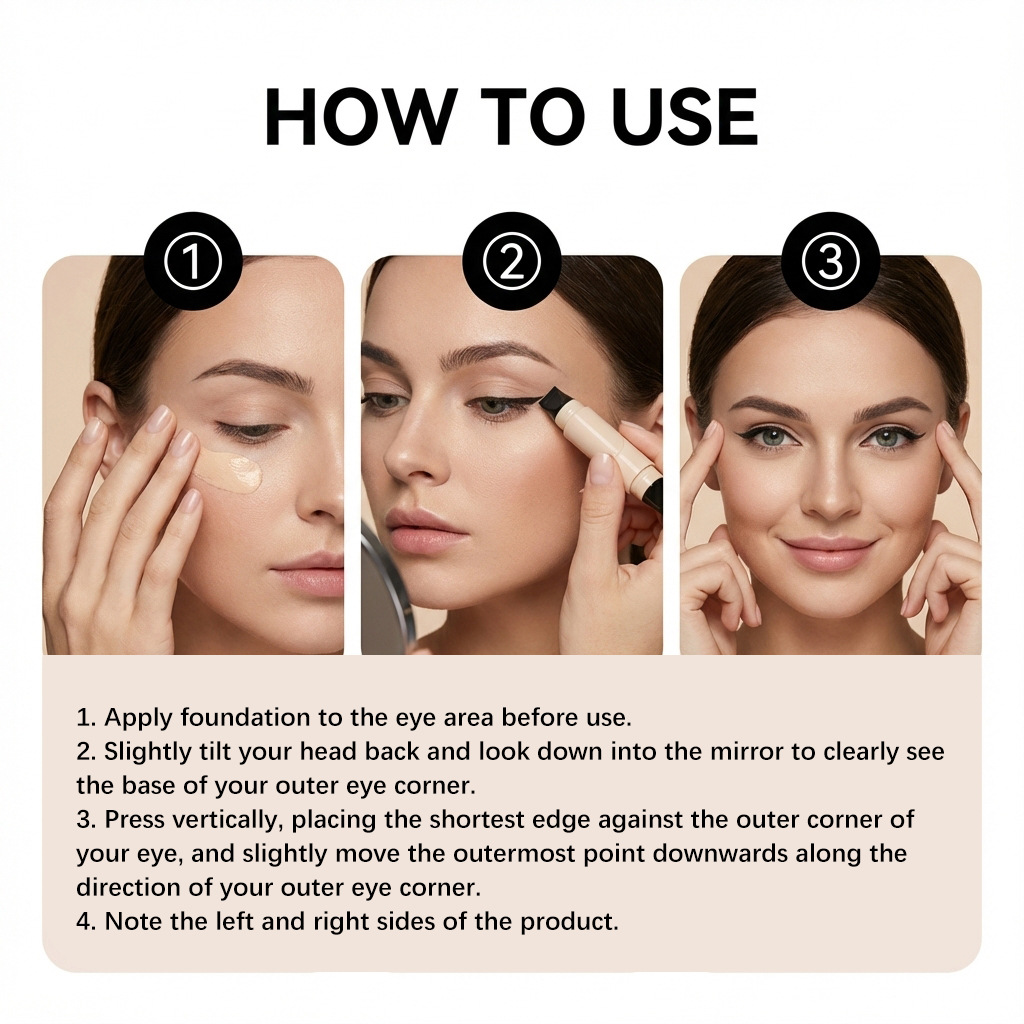 HOW TO USE

①

②

③

1. Apply foundation to the eye area before use.
2. Slightly tilt your head back and look down into the mirror to clearly see the base of your outer eye corner.
3. Press vertically, placing the shortest edge against the outer corner of your eye, and slightly move the outermost point downwards along the direction of your outer eye corner.
4. Note the left and right sides of the product.