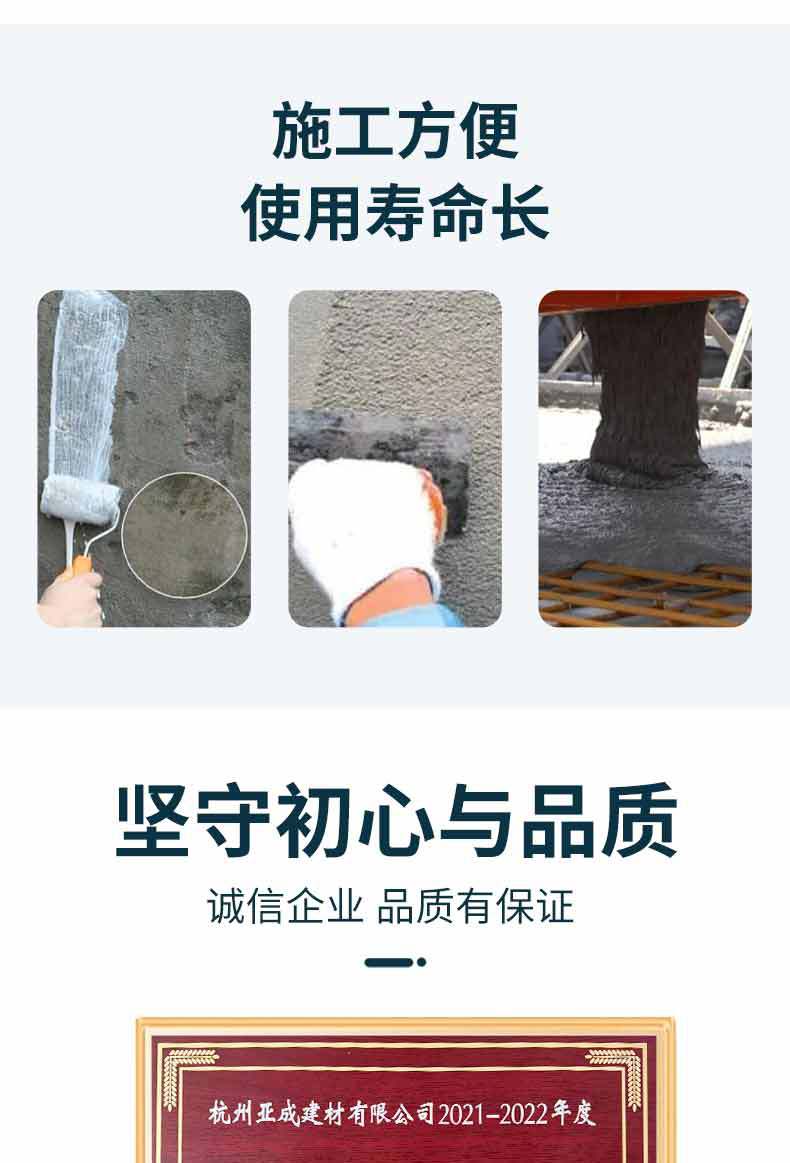 施工方便
使用寿命长

坚守初心与品质

诚信企业 品质有保证

杭州亚成建材有限公司2021-2022年度