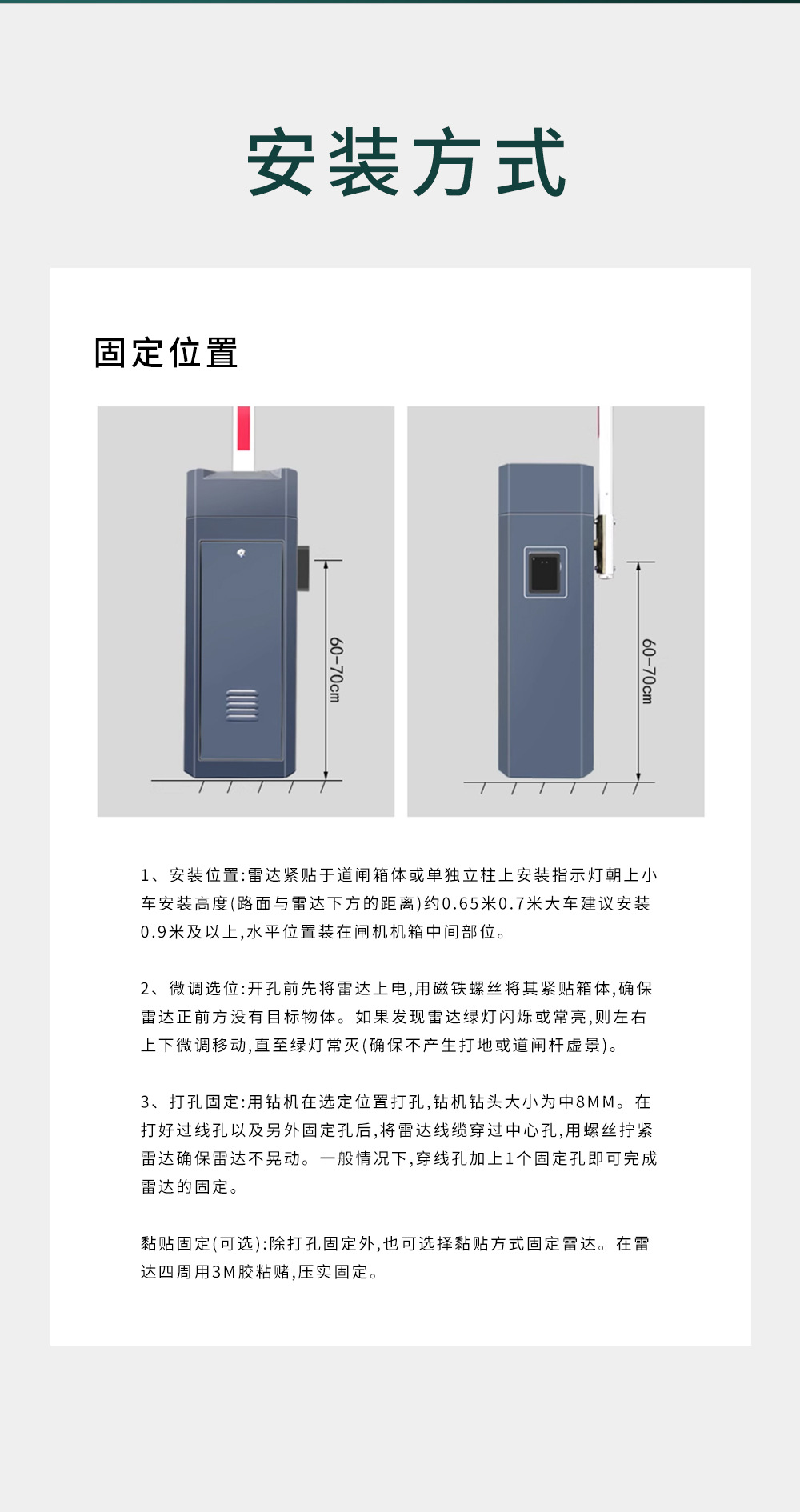 安装方式

固定位置

60-70cm

60-70cm

1、安装位置:雷达紧贴于道闸箱体或单独立柱上安装指示灯朝上小车安装高度(路面与雷达下方的距离)约0.65米0.7米大车建议安装0.9米及以上,水平位置装在闸机机箱中间部位。

2、微调选位:开孔前先将雷达上电,用磁铁螺丝将其紧贴箱体,确保雷达正前方没有目标物体。如果发现雷达绿灯闪烁或常亮,则左右上下微调移动,直至绿灯常灭(确保不产生打地或道闸杆虚景)。

3、打孔固定:用钻机在选定位置打孔,钻机钻头大小为中8MM。在打好过线孔以及另外固定孔后,将雷达线缆穿过中心孔,用螺丝拧紧雷达确保雷达不晃动。一般情况下,穿线孔加上1个固定孔即可完成雷达的固定。

黏贴固定(可选):除打孔固定外,也可选择黏贴方式固定雷达。在雷达四周用3M胶粘赌,压实固定。