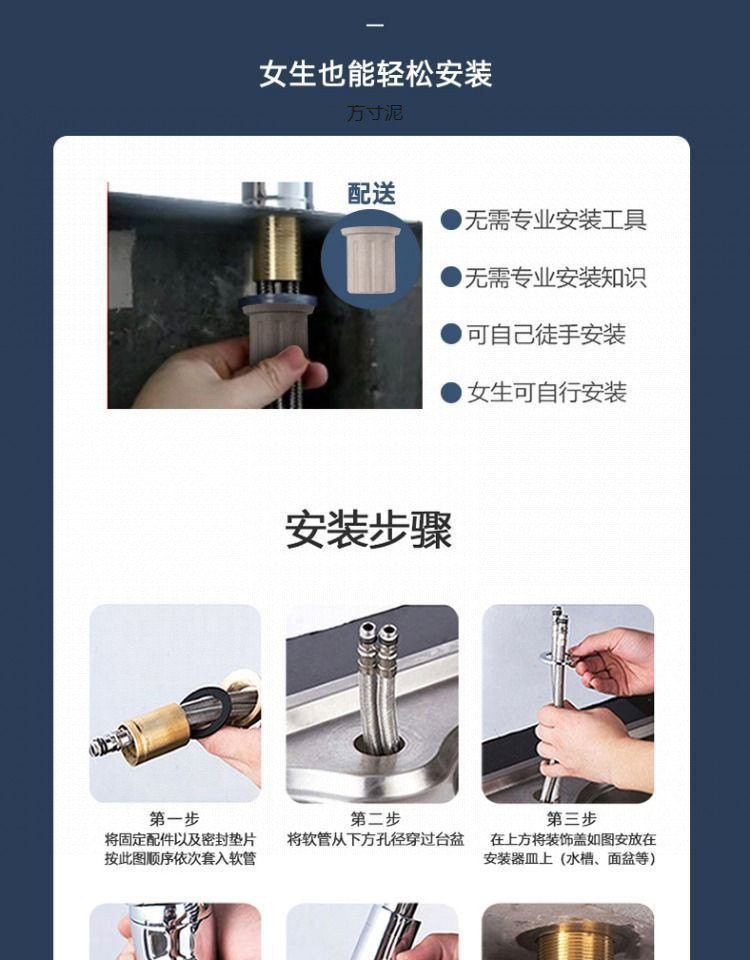 女生也能轻松安装

万寸泥

配送

无需专业安装工具

无需专业安装知识

可自己徒手安装

女生可自行安装

安装步骤

第一步
将固定配件以及密封垫片按此图顺序依次套入软管

第二步
将软管从下方孔径穿过台盆

第三步
在上方将装饰盖如图安放在安装器皿上（水槽、面盆等）