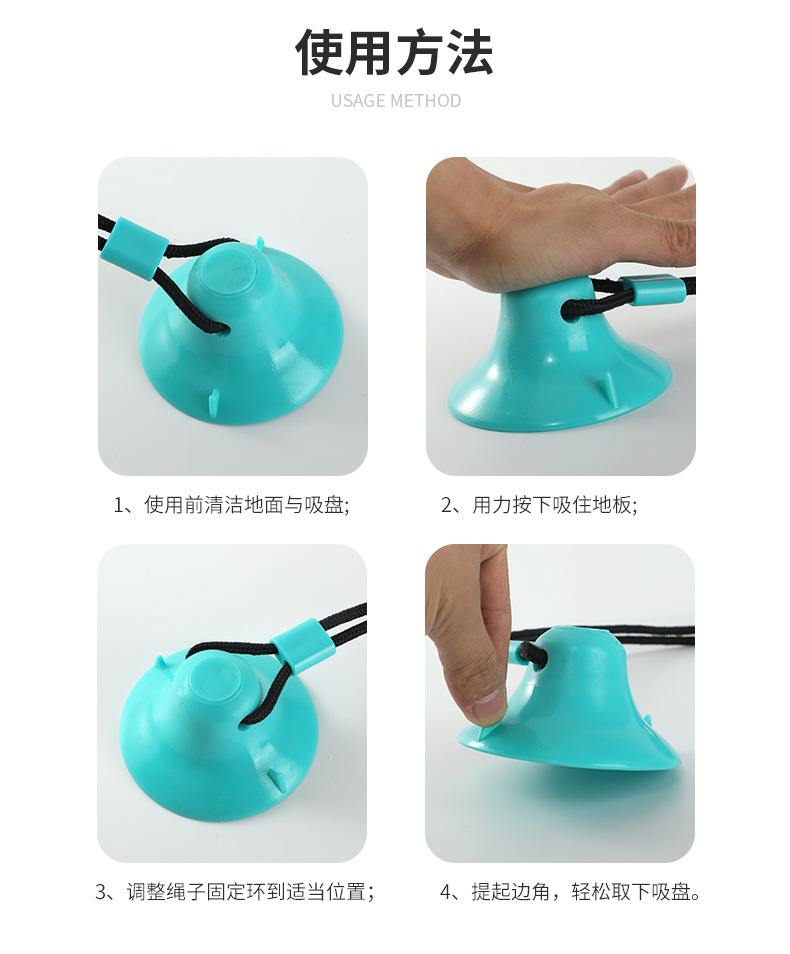 使用方法
USAGE METHOD

1、使用前清洁地面与吸盘;

2、用力按下吸住地板;

3、调整绳子固定环到适当位置;

4、提起边角，轻松取下吸盘。