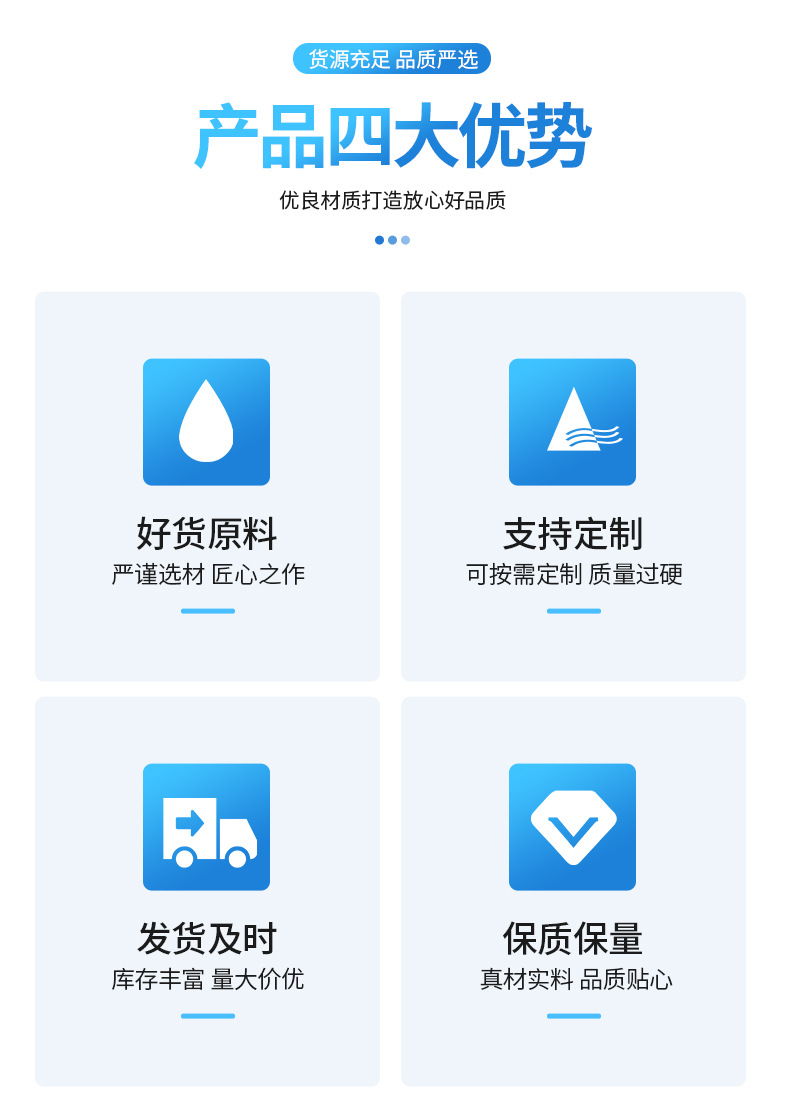 货源充足 品质严选

产品四大优势

优良材质打造放心好品质

好货原料
严谨选材 匠心之作

支持定制
可按需定制 质量过硬

发货及时
库存丰富 量大价优

保质保量
真材实料 品质贴心