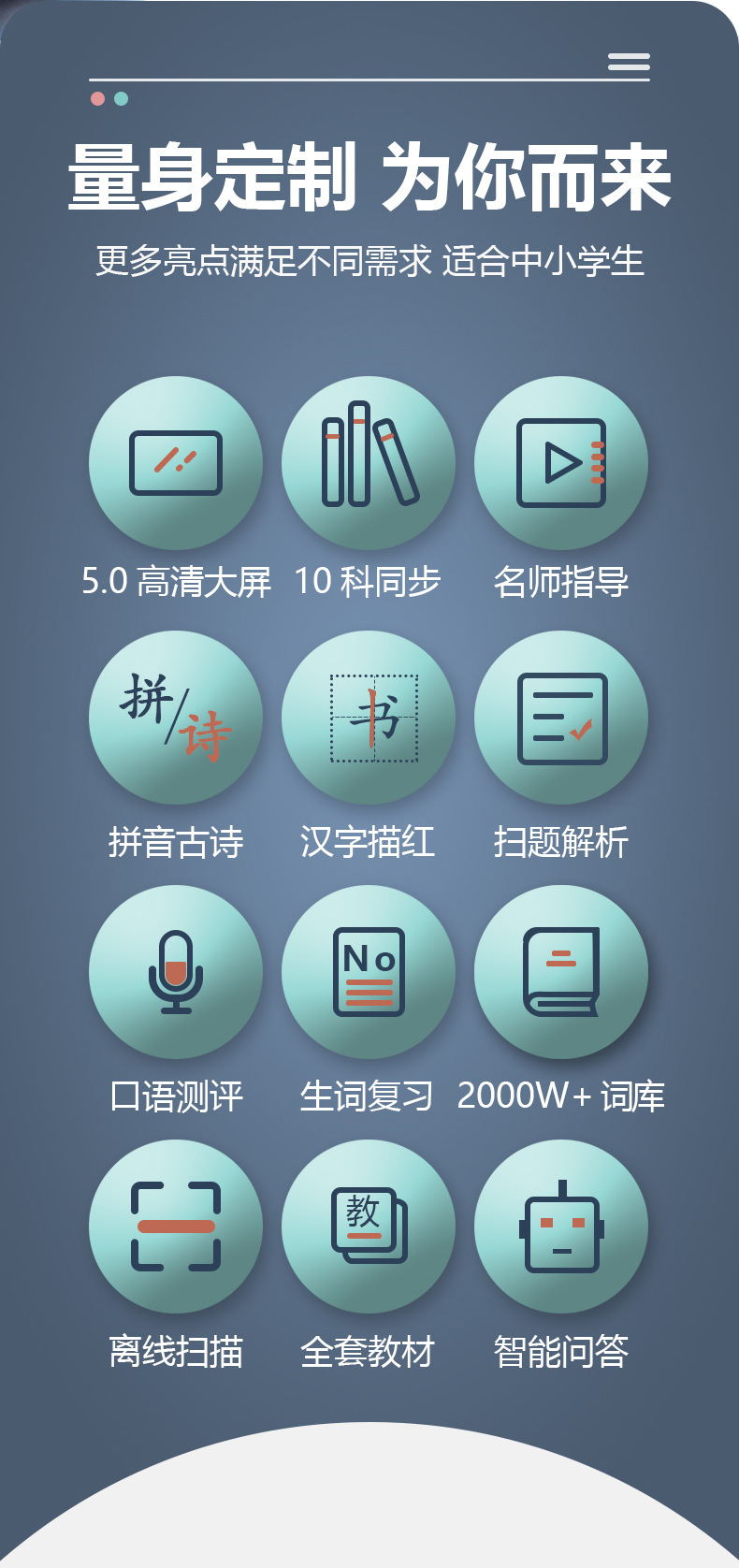 量身定制 为你而来

更多亮点满足不同需求 适合中小学生

5.0高清大屏

10科同步

名师指导

拼/诗

拼音古诗

书

汉字描红

扫题解析

口语测评

No

生词复习

2000W+词库

离线扫描

教

全套教材

智能问答