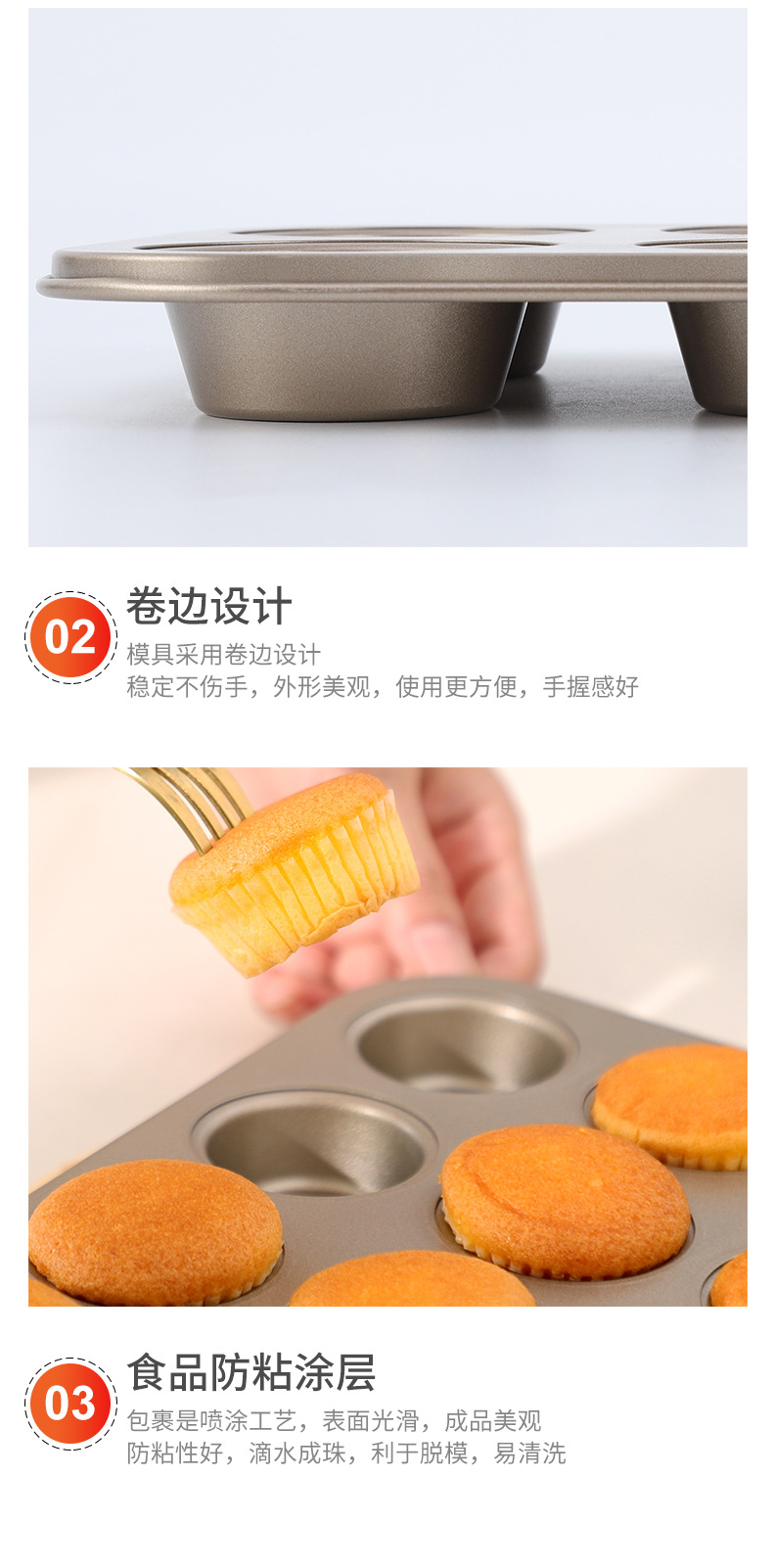 02
卷边设计
模具采用卷边设计
稳定不伤手，外形美观，使用更方便，手握感好

03
食品防粘涂层
包裹是喷涂工艺，表面光滑，成品美观
防粘性好，滴水成珠，利于脱模，易清洗