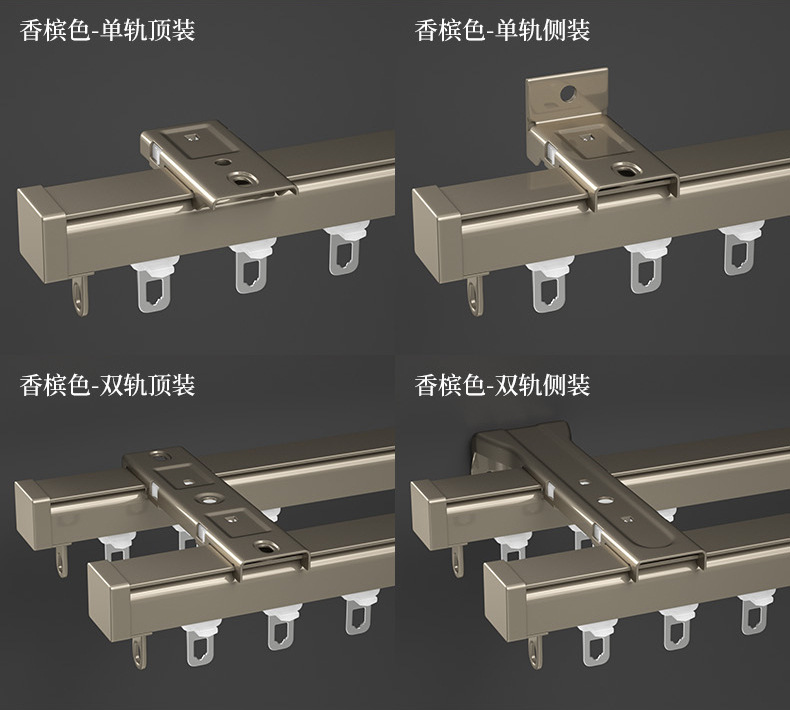 香槟色-单轨顶装

香槟色-单轨侧装

香槟色-双轨顶装

香槟色-双轨侧装