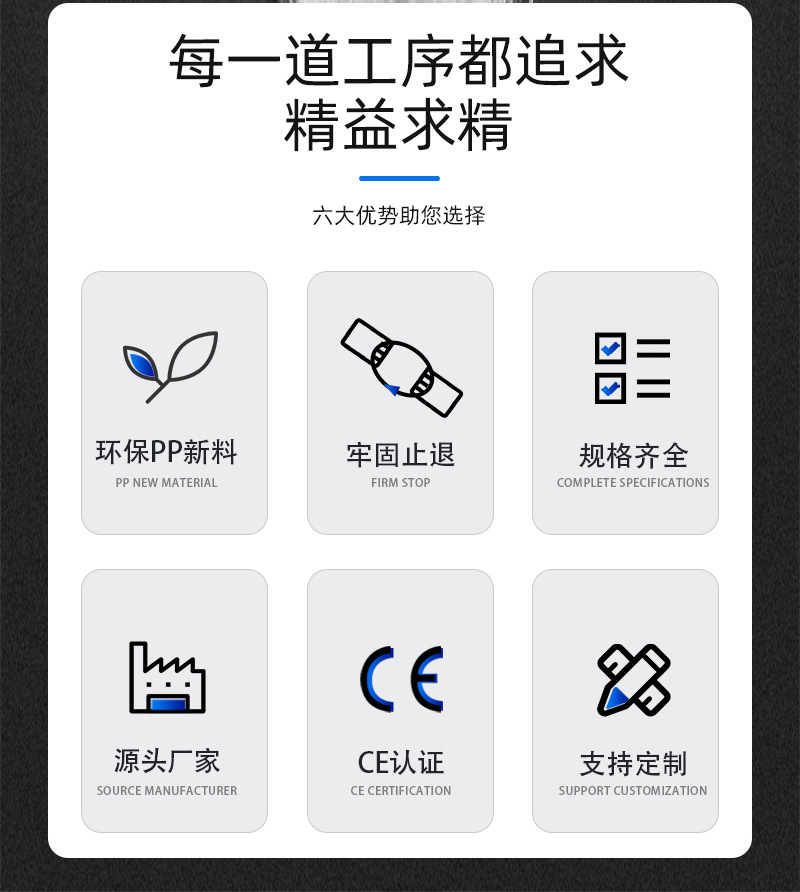 每一道工序都追求
精益求精

六大优势助您选择

环保PP新料
PP NEW MATERIAL

牢固止退
FIRM STOP

规格齐全
COMPLETE SPECIFICATIONS

源头厂家
SOURCE MANUFACTURER

CE认证
CE CERTIFICATION

支持定制
SUPPORT CUSTOMIZATION