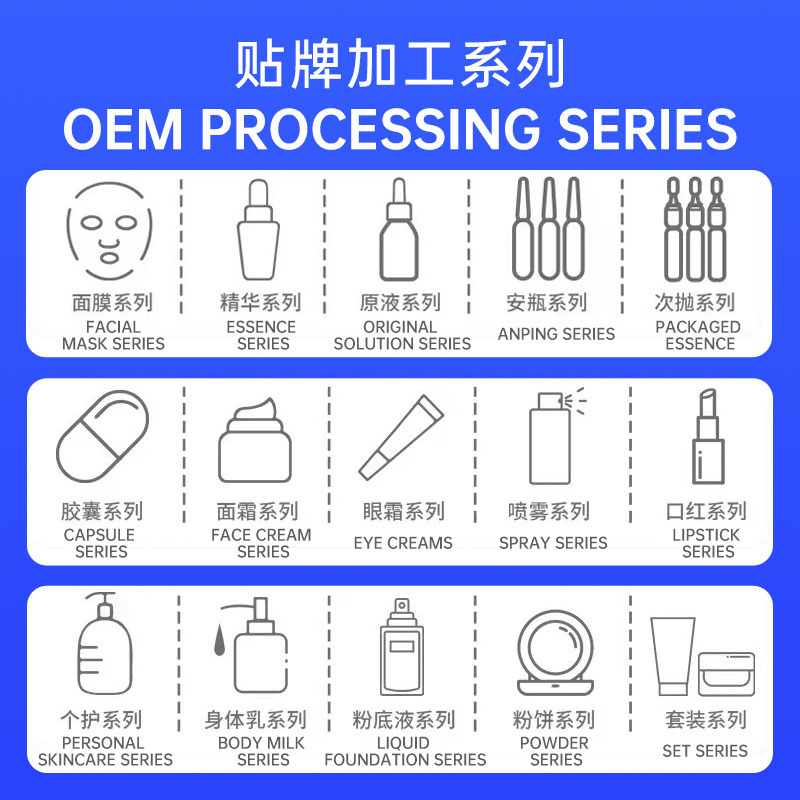 贴牌加工系列
OEM PROCESSING SERIES

面膜系列
FACIAL MASK SERIES

精华系列
ESSENCE SERIES

原液系列
ORIGINAL SOLUTION SERIES

安瓶系列
ANPING SERIES

次抛系列
PACKAGED ESSENCE

胶囊系列
CAPSULE SERIES

面霜系列
FACE CREAM SERIES

眼霜系列
EYE CREAMS

喷雾系列
SPRAY SERIES

口红系列
LIPSTICK SERIES

个护系列
PERSONAL SKINCARE SERIES

身体乳系列
BODY MILK SERIES

粉底液系列
LIQUID FOUNDATION SERIES

粉饼系列
POWDER SERIES

套装系列
SET SERIES