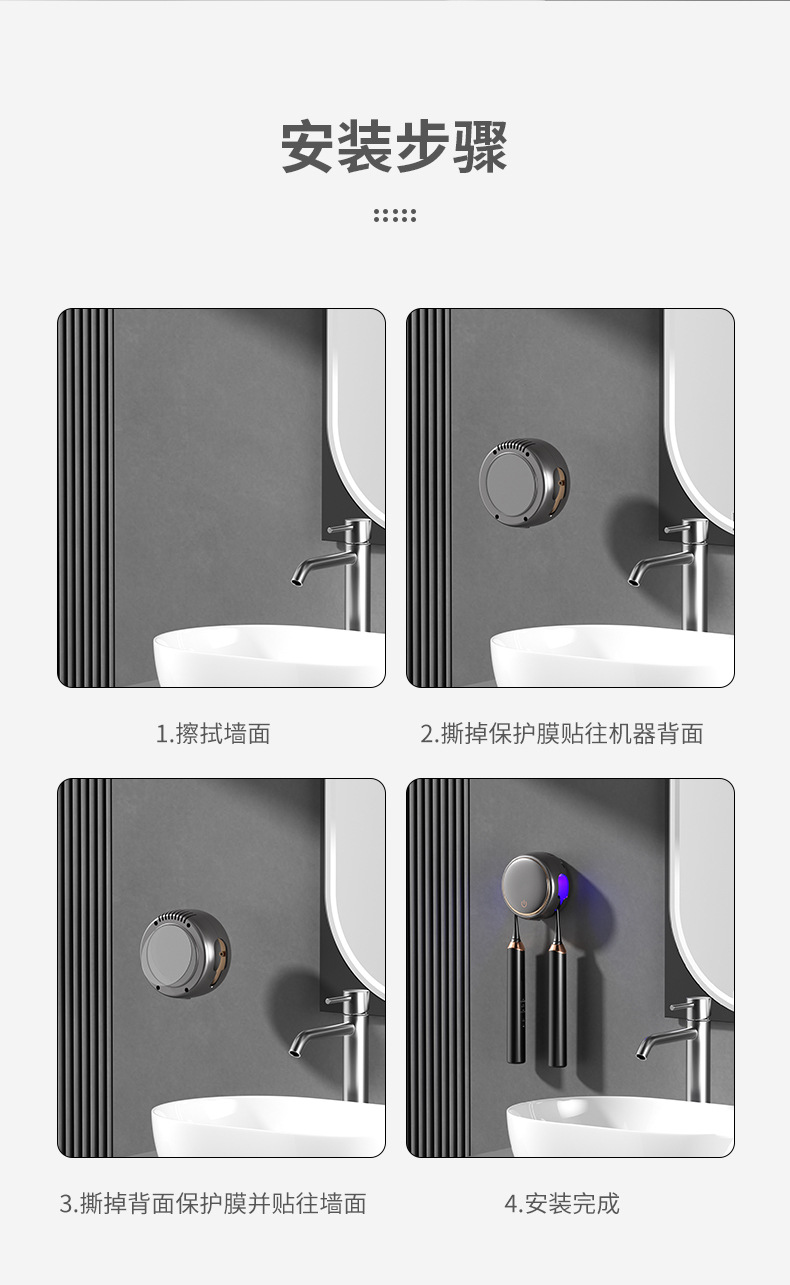 安装步骤

1.擦拭墙面

2.撕掉保护膜贴往机器背面

3.撕掉背面保护膜并贴往墙面

4.安装完成