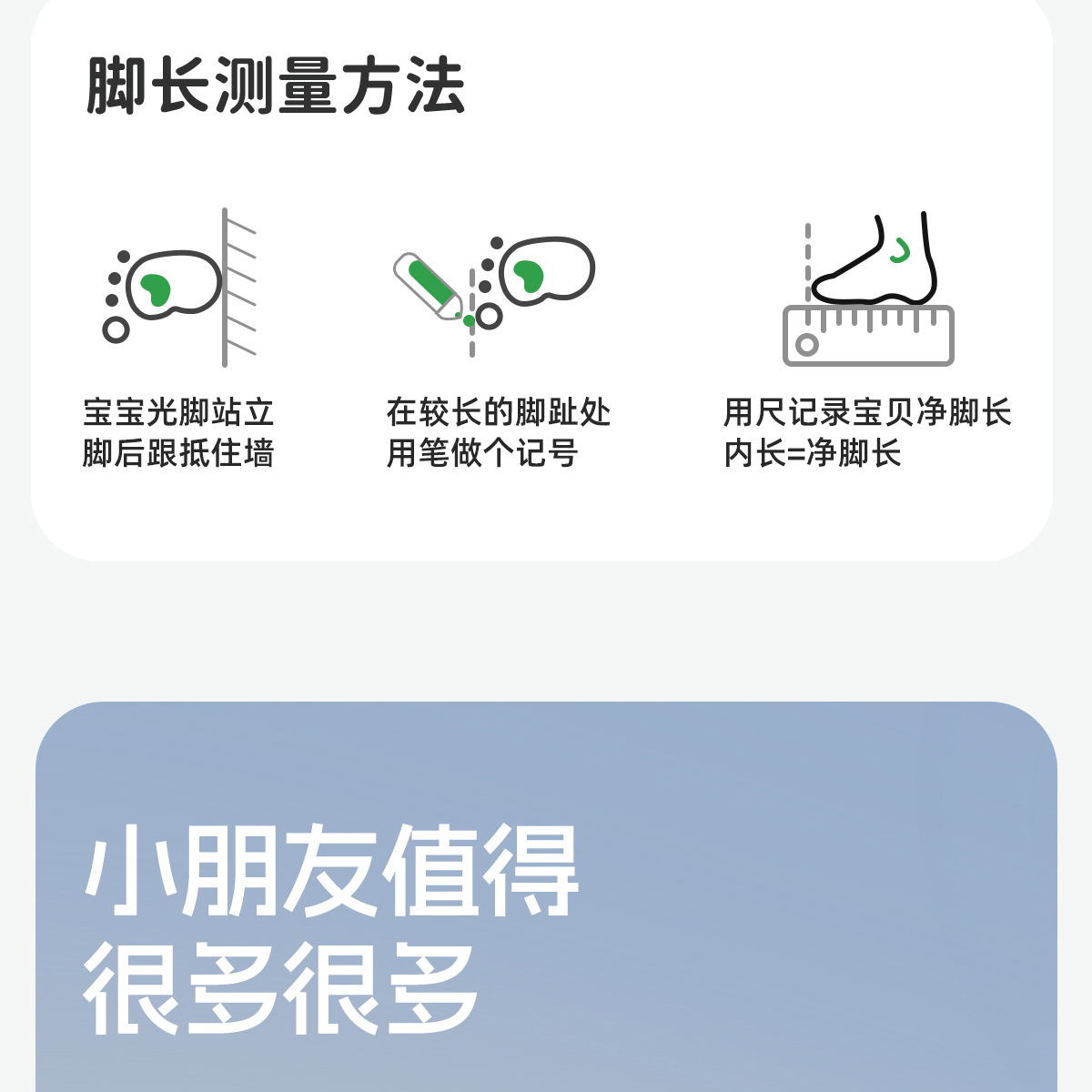 脚长测量方法

宝宝光脚站立
脚后跟抵住墙

在较长的脚趾处
用笔做个记号

用尺记录宝贝净脚长
内长=净脚长

小朋友值得
很多很多