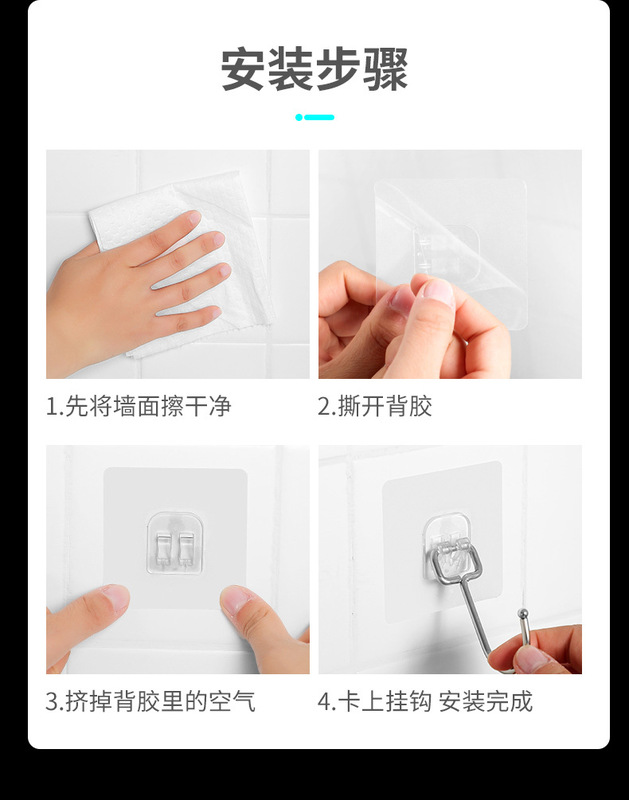 安装步骤

1.先将墙面擦干净

2.撕开背胶

3.挤掉背胶里的空气

4.卡上挂钩 安装完成