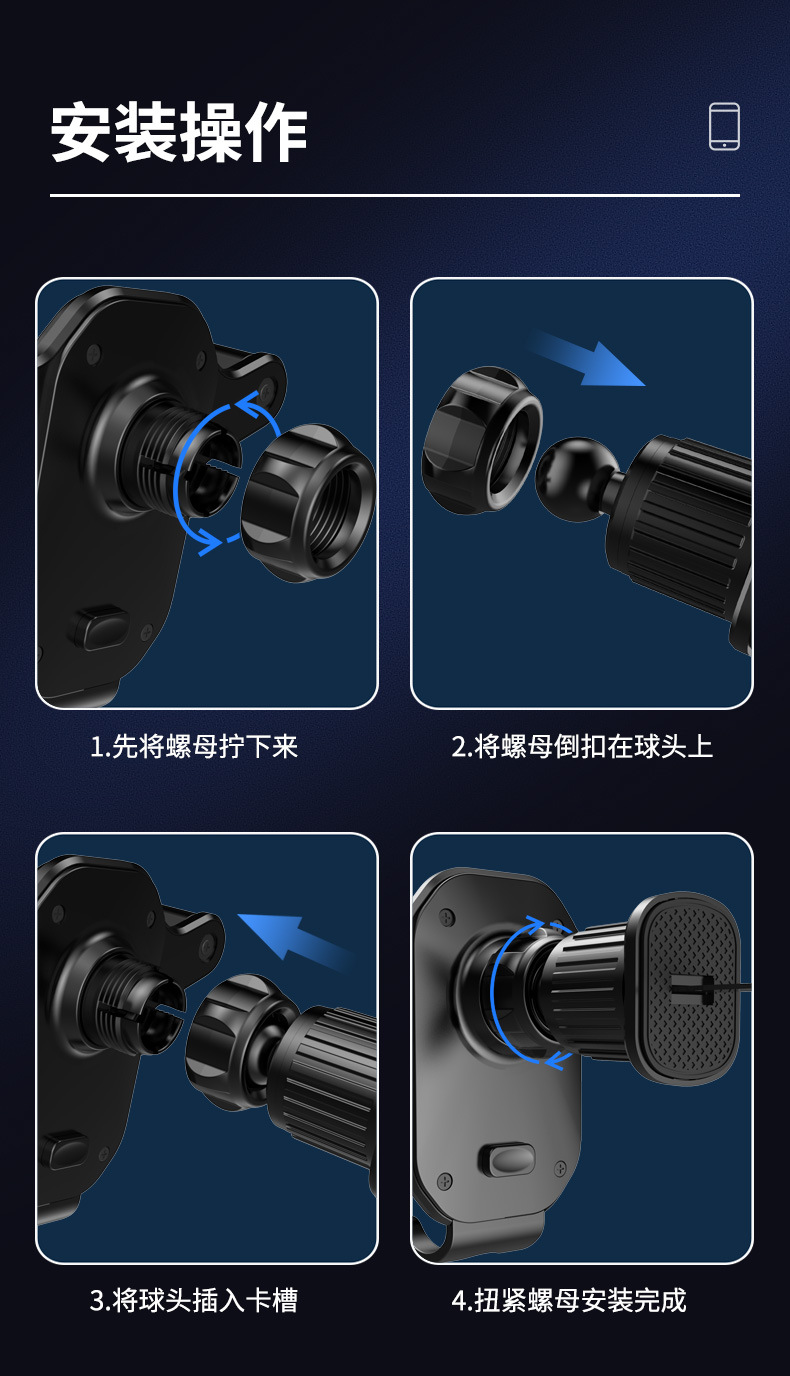 安装操作

1.先将螺母拧下来

2.将螺母倒扣在球头上

3.将球头插入卡槽

4.扭紧螺母安装完成