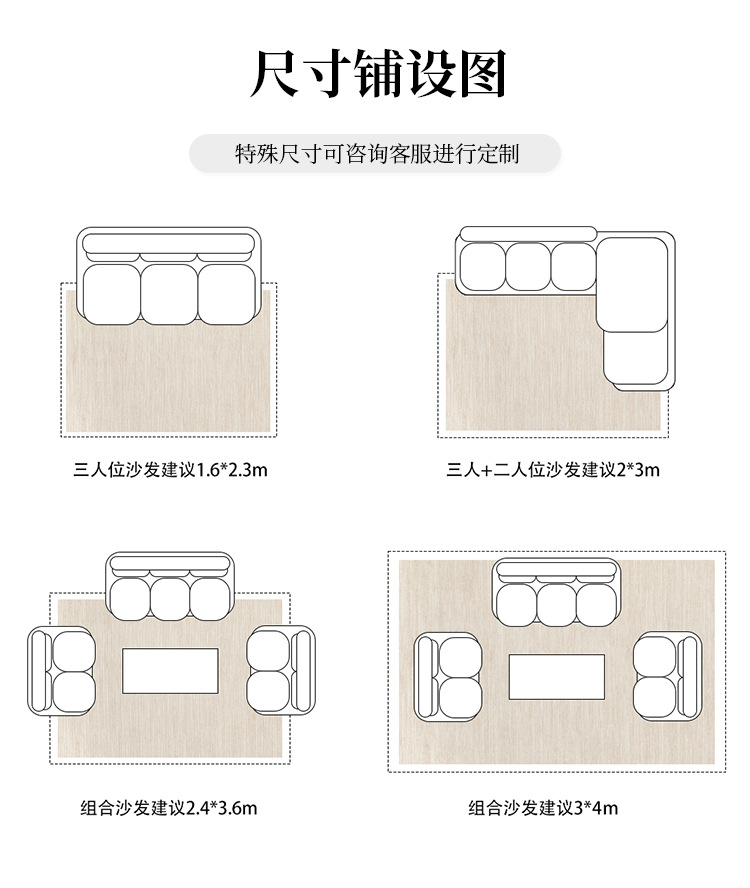 尺寸铺设图

特殊尺寸可咨询客服进行定制

三人位沙发建议1.6*2.3m

三人+二人位沙发建议2*3m

组合沙发建议2.4*3.6m

组合沙发建议3*4m