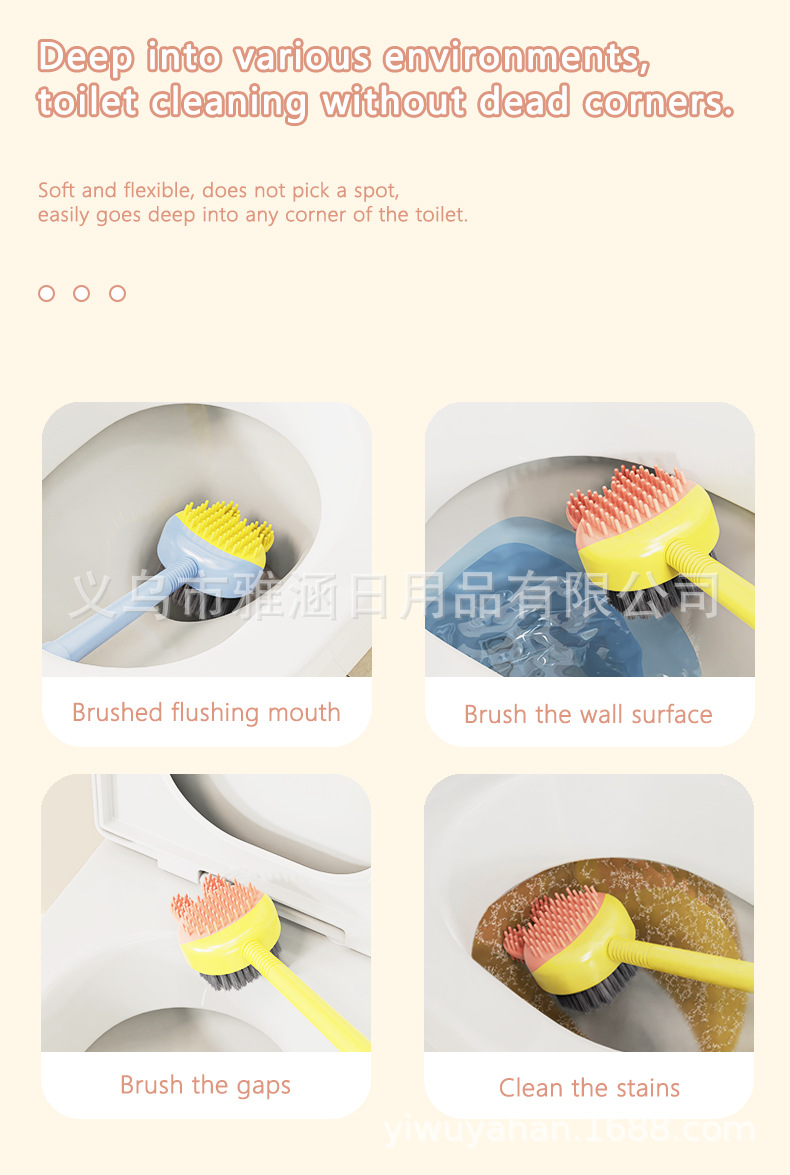 Deep into various environments, toilet cleaning without dead corners.

Soft and flexible, does not pick a spot, easily goes deep into any corner of the toilet.

义乌市雅涵日用品有限公司

Brushed flushing mouth

Brush the wall surface

Brush the gaps

Clean the stains

yiwuyahan.1688.com