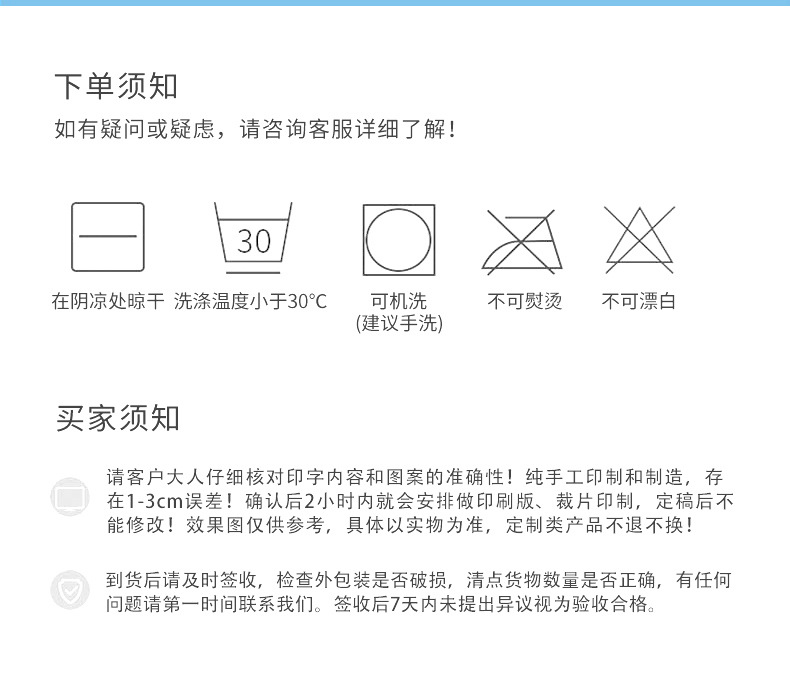 下单须知

如有疑问或疑虑，请咨询客服详细了解！

30

在阴凉处晾干

洗涤温度小于30°C

可机洗
(建议手洗)

不可熨烫

不可漂白

买家须知

请客户大人仔细核对印字内容和图案的准确性！纯手工印制和制造，存在1-3cm误差！确认后2小时内就会安排做印刷版、裁片印制，定稿后不能修改！效果图仅供参考，具体以实物为准，定制类产品不退不换！

到货后请及时签收，检查外包装是否破损，清点货物数量是否正确，有任何问题请第一时间联系我们。签收后7天内未提出异议视为验收合格。