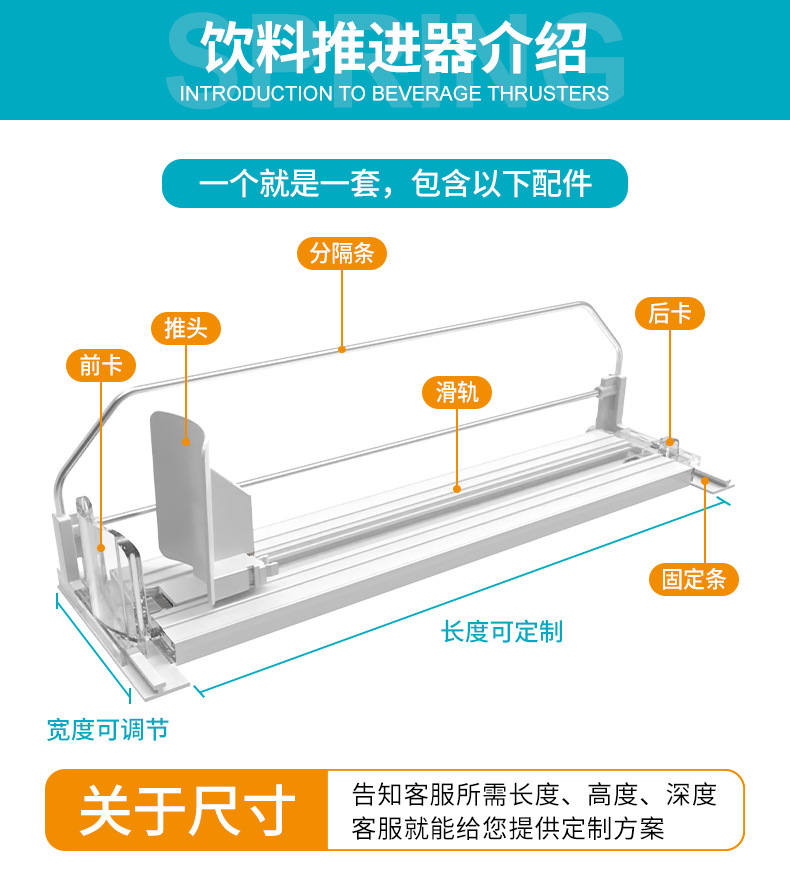 SPRING
饮料推进器介绍
INTRODUCTION TO BEVERAGE THRUSTERS

一个就是一套，包含以下配件

分隔条

推头

后卡

前卡

滑轨

固定条

长度可定制

宽度可调节

关于尺寸

告知客服所需长度、高度、深度
客服就能给您提供定制方案