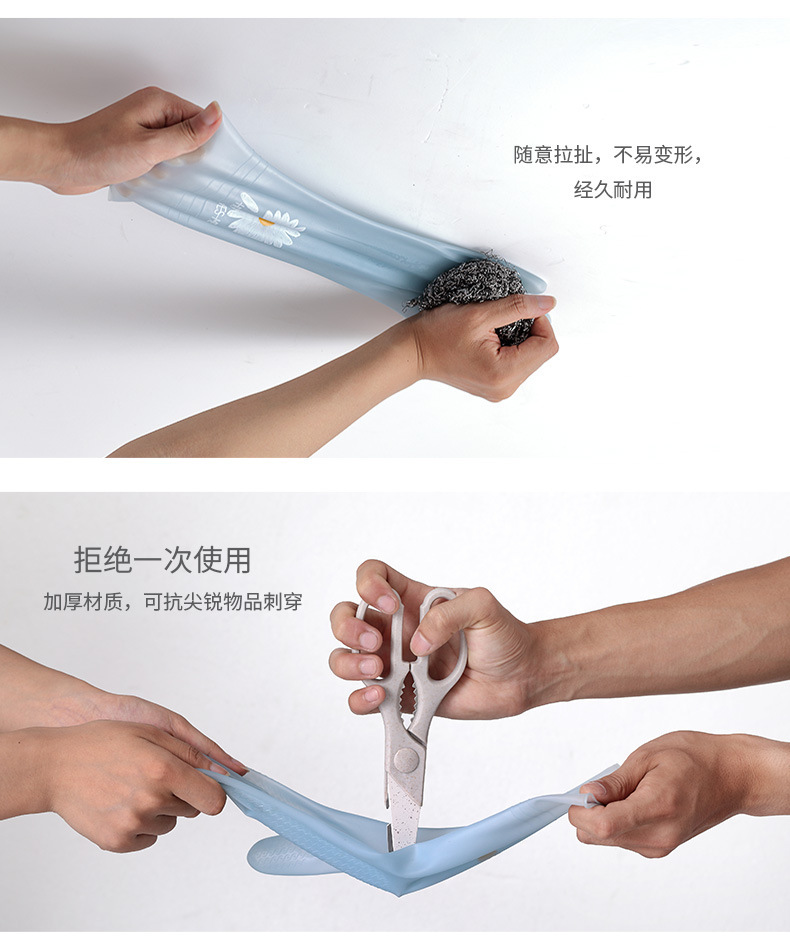 随意拉扯，不易变形，
经久耐用

拒绝一次使用
加厚材质，可抗尖锐物品刺穿