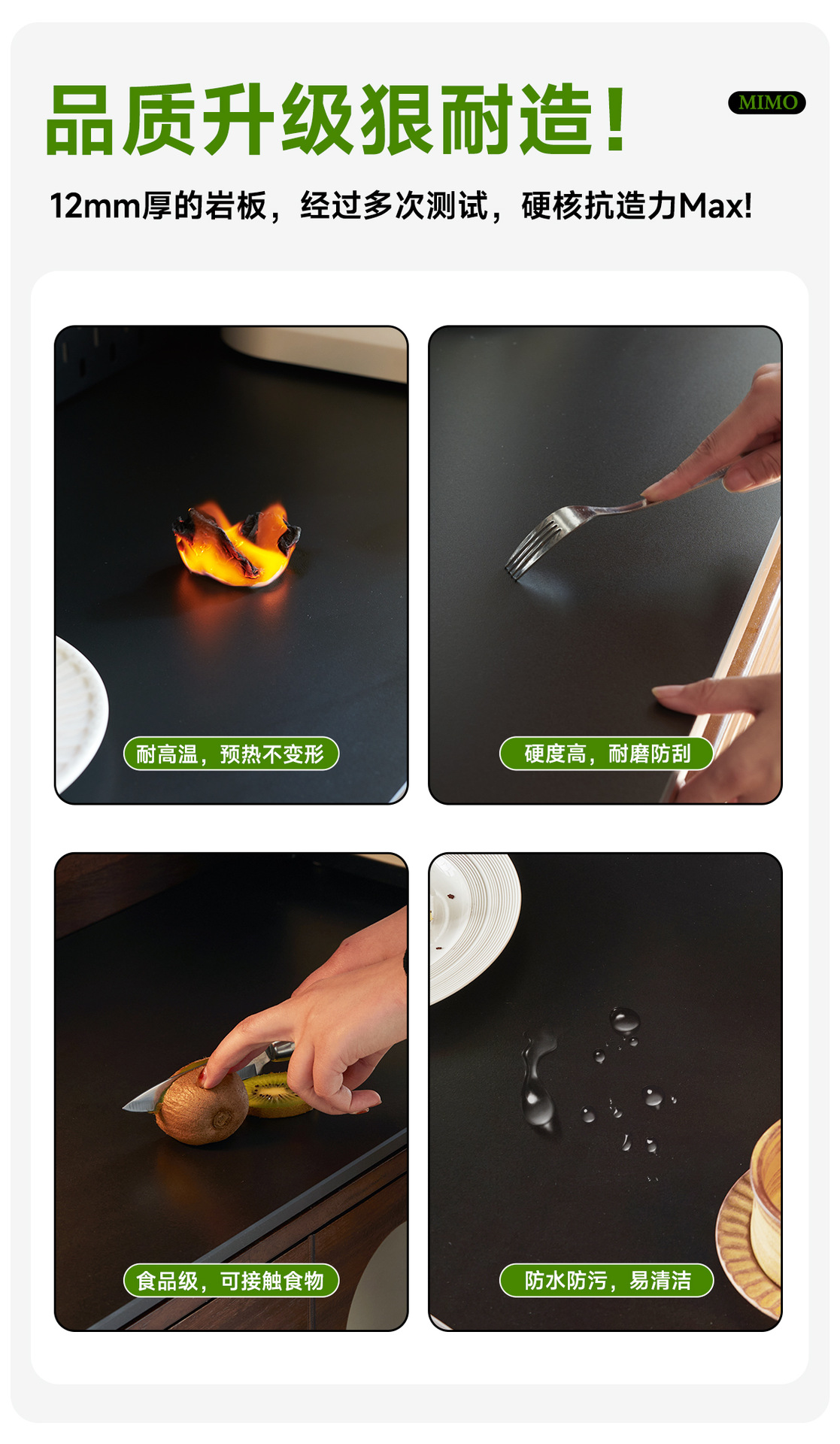 品质升级狠耐造！

MIMO

12mm厚的岩板，经过多次测试，硬核抗造力Max!

耐高温，预热不变形

硬度高，耐磨防刮

食品级，可接触食物

防水防污，易清洁