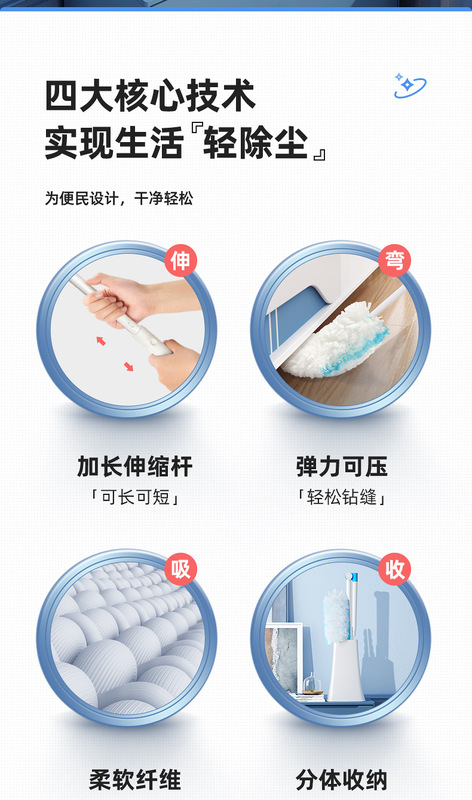 四大核心技术
实现生活『轻除尘』

为便民设计，干净轻松

伸

加长伸缩杆
「可长可短」

弯

弹力可压
「轻松钻缝」

吸

柔软纤维

收

分体收纳