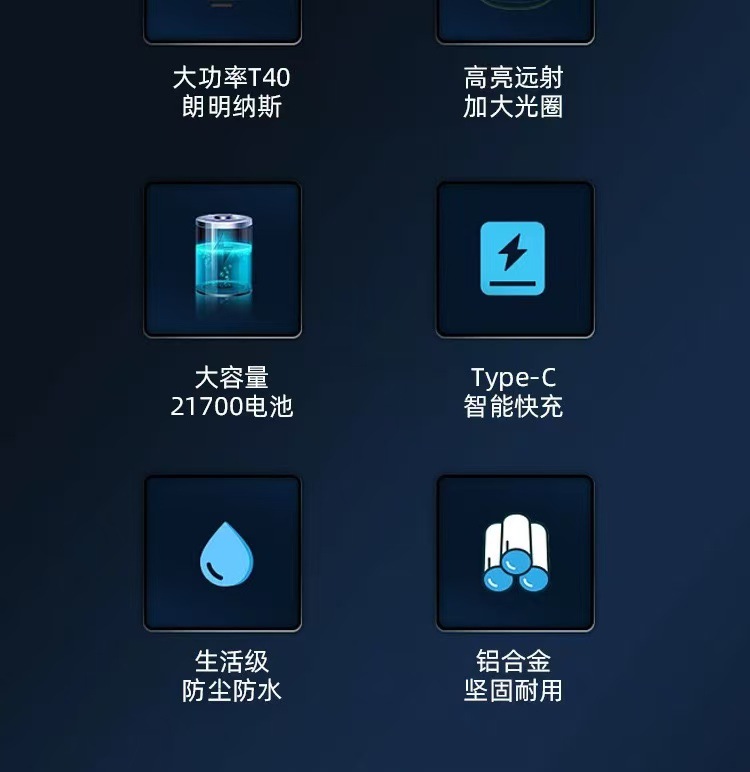 大功率T40
朗明纳斯

高亮远射
加大光圈

大容量
21700电池

Type-C
智能快充

生活级
防尘防水

铝合金
坚固耐用