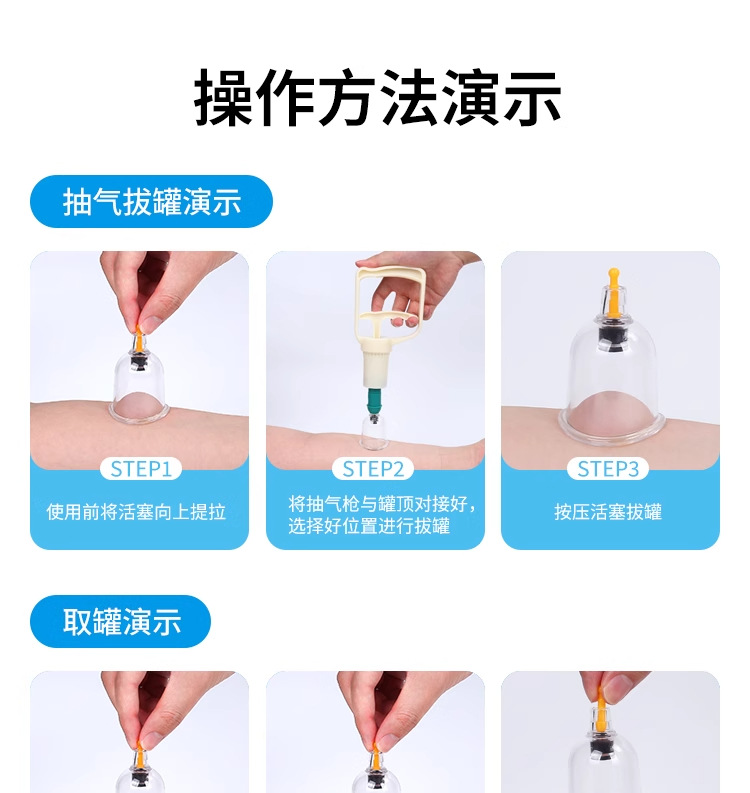 操作方法演示

抽气拔罐演示

STEP1
使用前将活塞向上提拉

STEP2
将抽气枪与罐顶对接好，选择好位置进行拔罐

STEP3
按压活塞拔罐

取罐演示