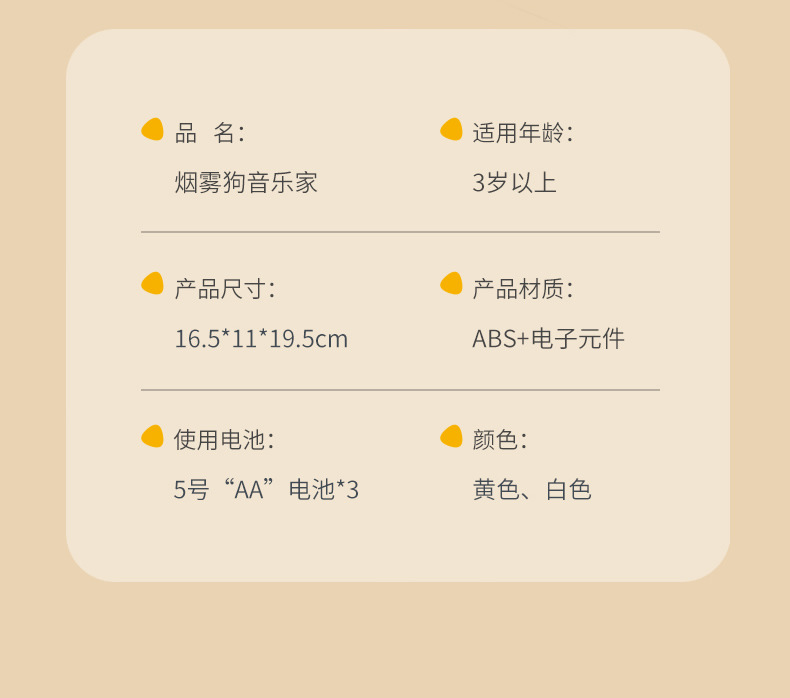 品 名:
烟雾狗音乐家

适用年龄:
3岁以上

产品尺寸:
16.5*11*19.5cm

产品材质:
ABS+电子元件

使用电池:
5号“AA”电池*3

颜色:
黄色、白色