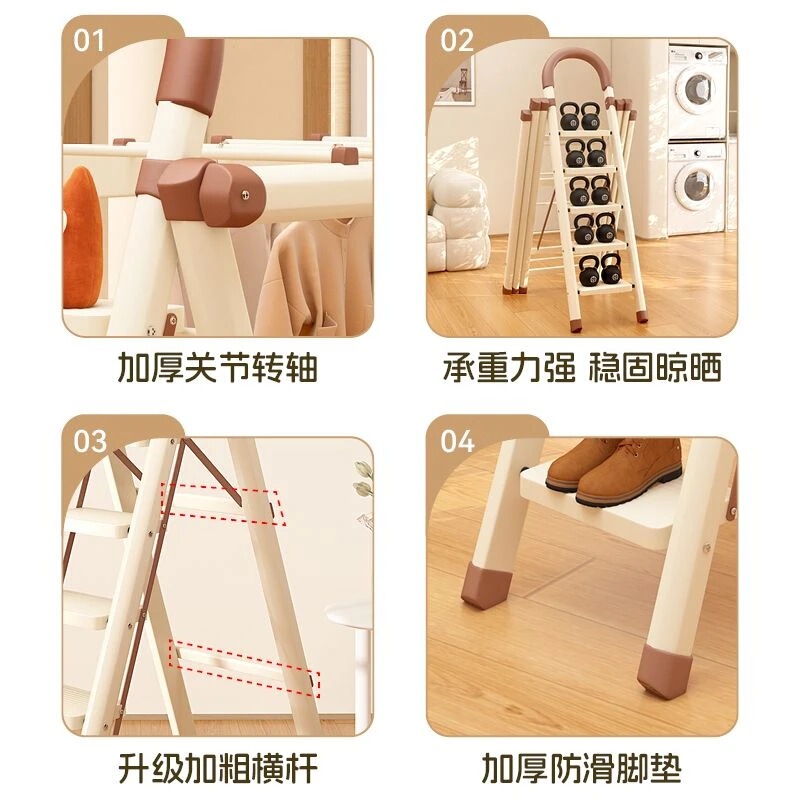 01

加厚关节转轴

02

承重力强 稳固晾晒

03

升级加粗横杆

04

加厚防滑脚垫