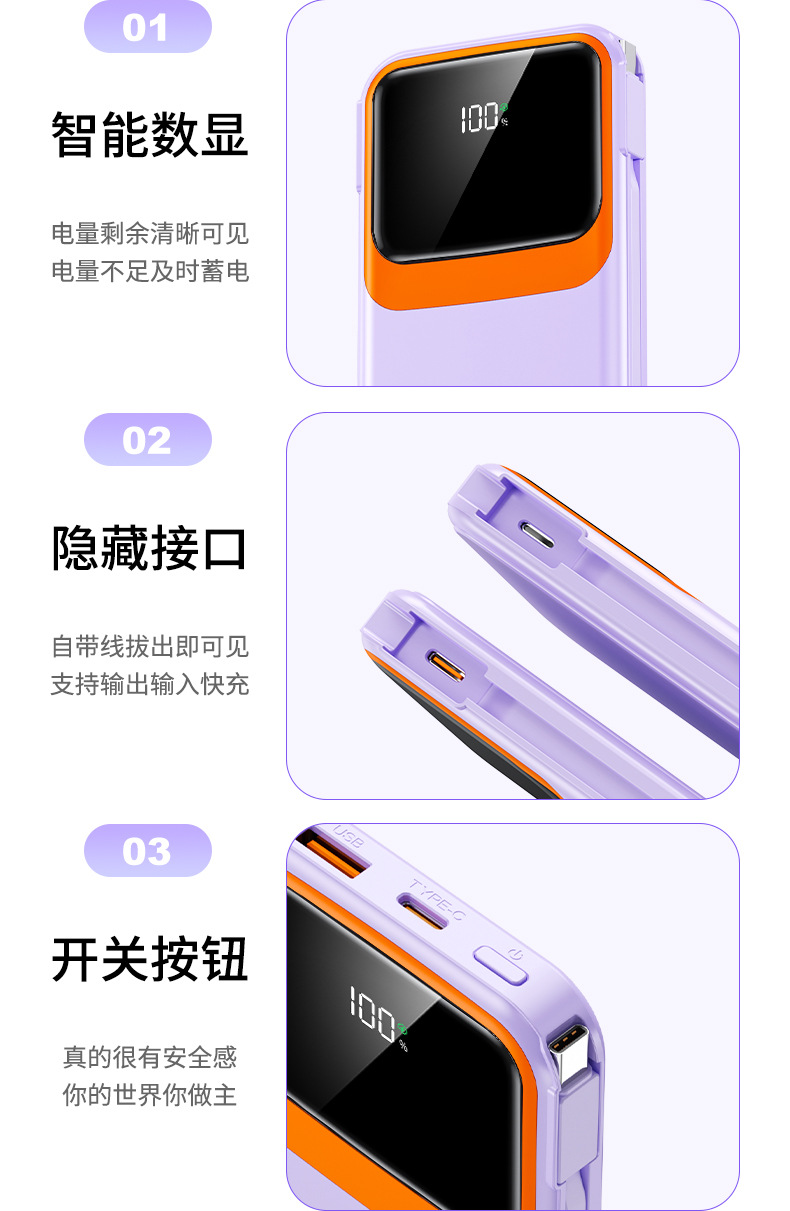 01

智能数显

电量剩余清晰可见
电量不足及时蓄电

100 %

02

隐藏接口

自带线拔出即可见
支持输出输入快充

03

开关按钮

真的很有安全感
你的世界你做主

USB

TYPE-C

100 %