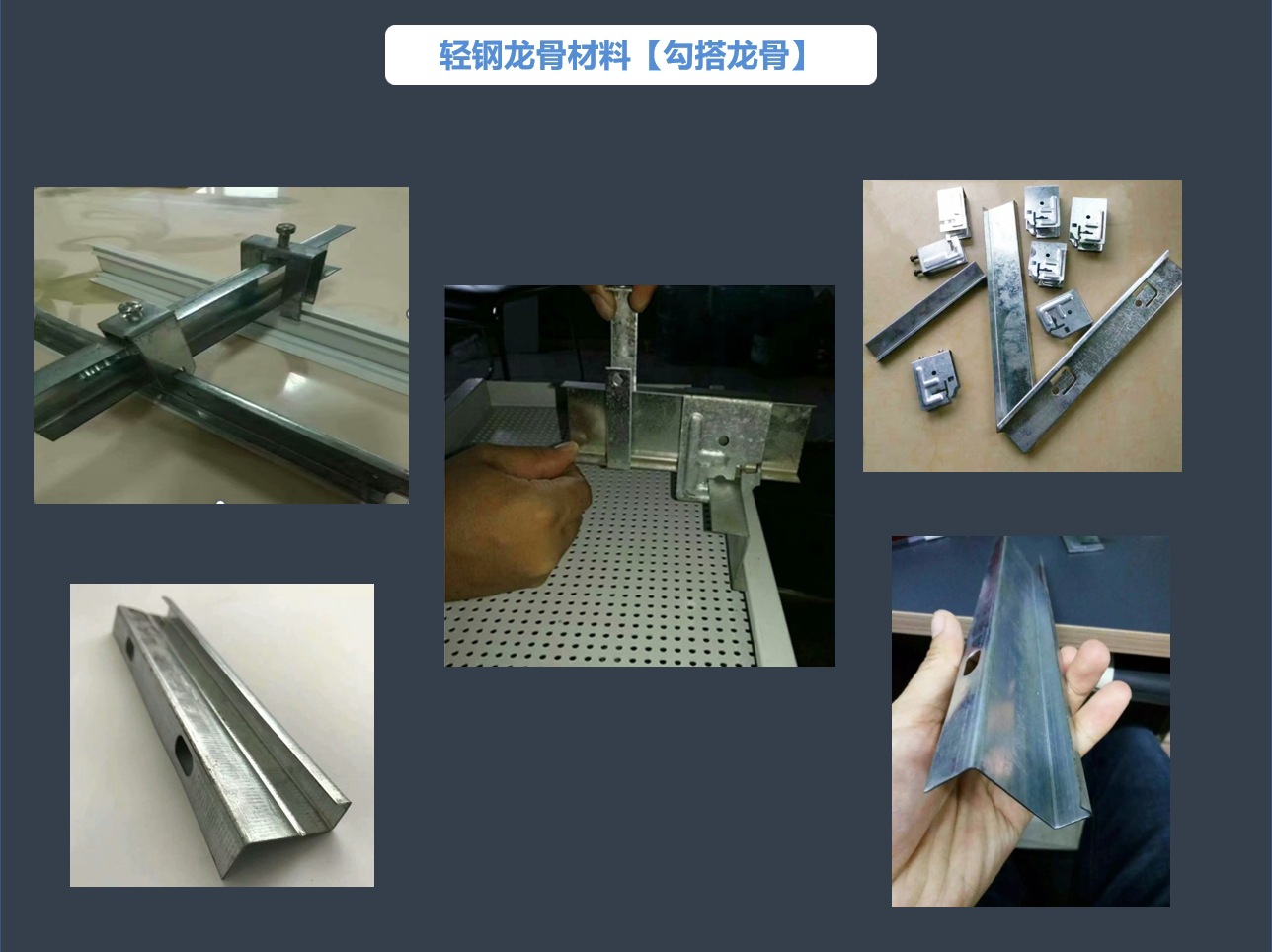 轻钢龙骨材料【勾搭龙骨】