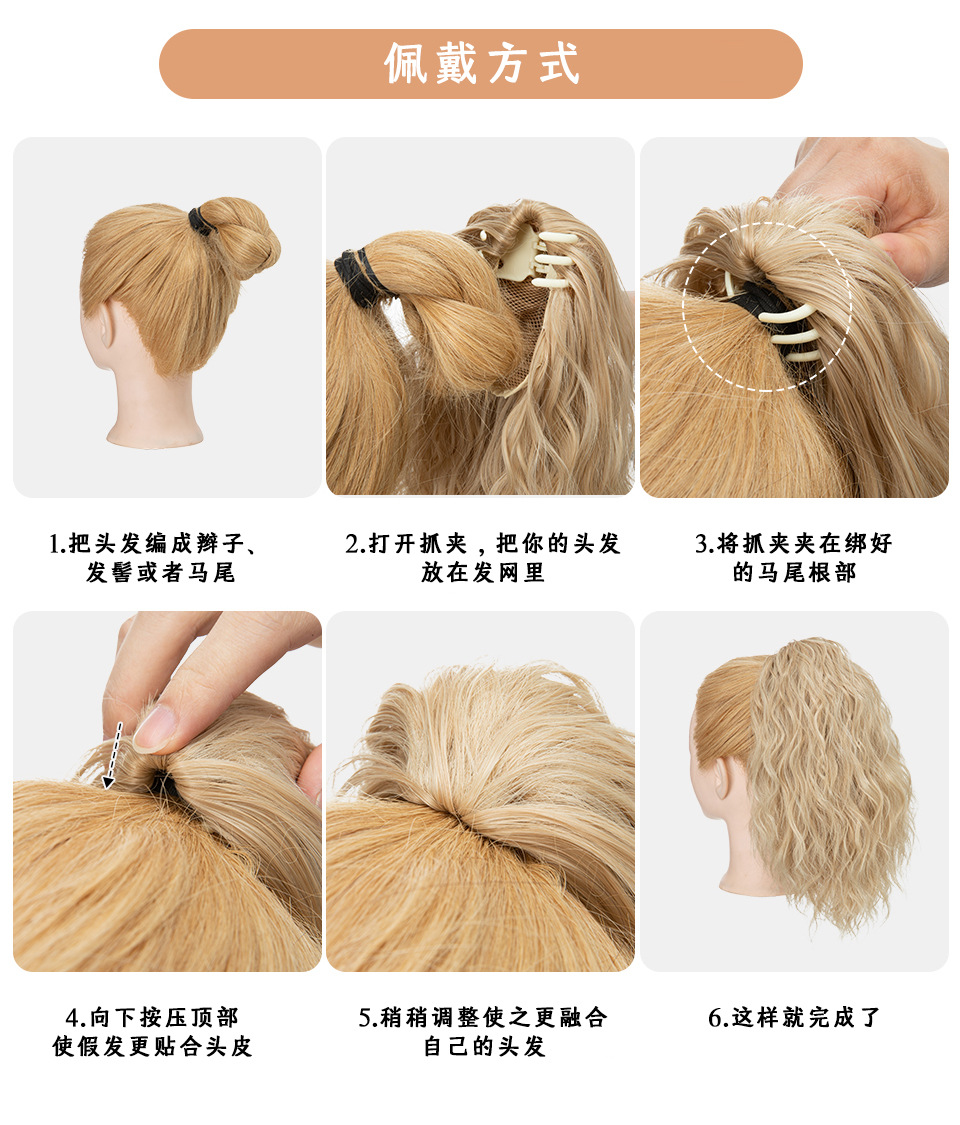 佩戴方式

1.把头发编成辫子、发髻或者马尾

2.打开抓夹，把你的头发放在发网里

3.将抓夹夹在绑好的马尾根部

4.向下按压顶部使假发更贴合头皮

5.稍稍调整使之更融合自己的头发

6.这样就完成了