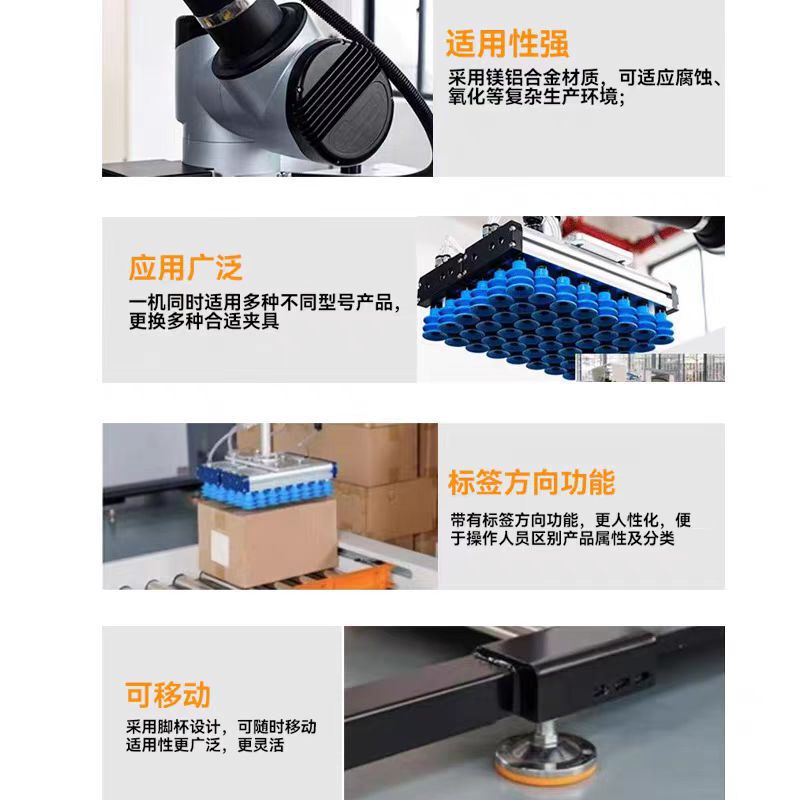 适用性强

采用镁铝合金材质，可适应腐蚀、氧化等复杂生产环境；

应用广泛

一机同时适用多种不同型号产品，更换多种合适夹具

标签方向功能

带有标签方向功能，更人性化，便于操作人员区别产品属性及分类

可移动

采用脚杯设计，可随时移动适用性更广泛，更灵活