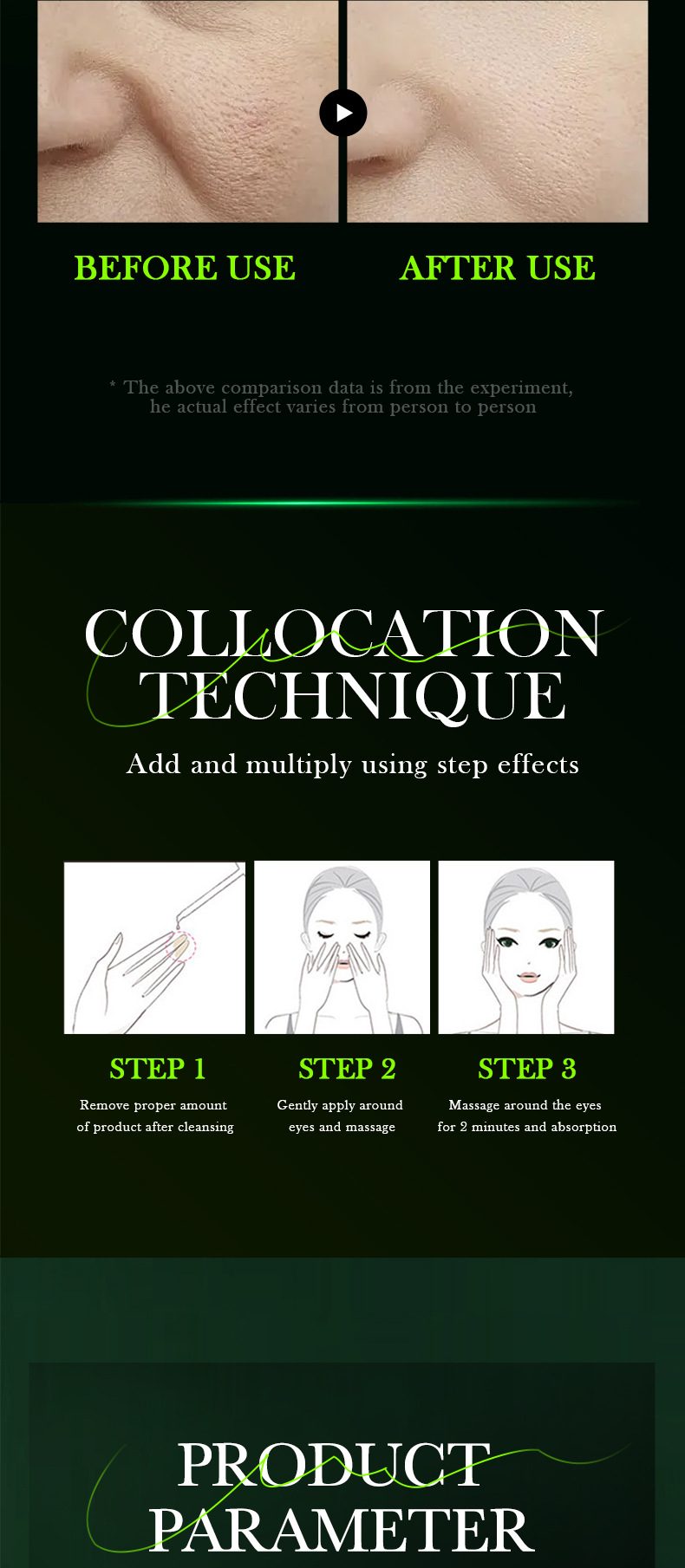 BEFORE USE

AFTER USE

* The above comparison data is from the experiment, he actual effect varies from person to person

COLLOCATION TECHNIQUE

Add and multiply using step effects

STEP 1

Remove proper amount of product after cleansing

STEP 2

Gently apply around eyes and massage

STEP 3

Massage around the eyes for 2 minutes and absorption

PRODUCT PARAMETER