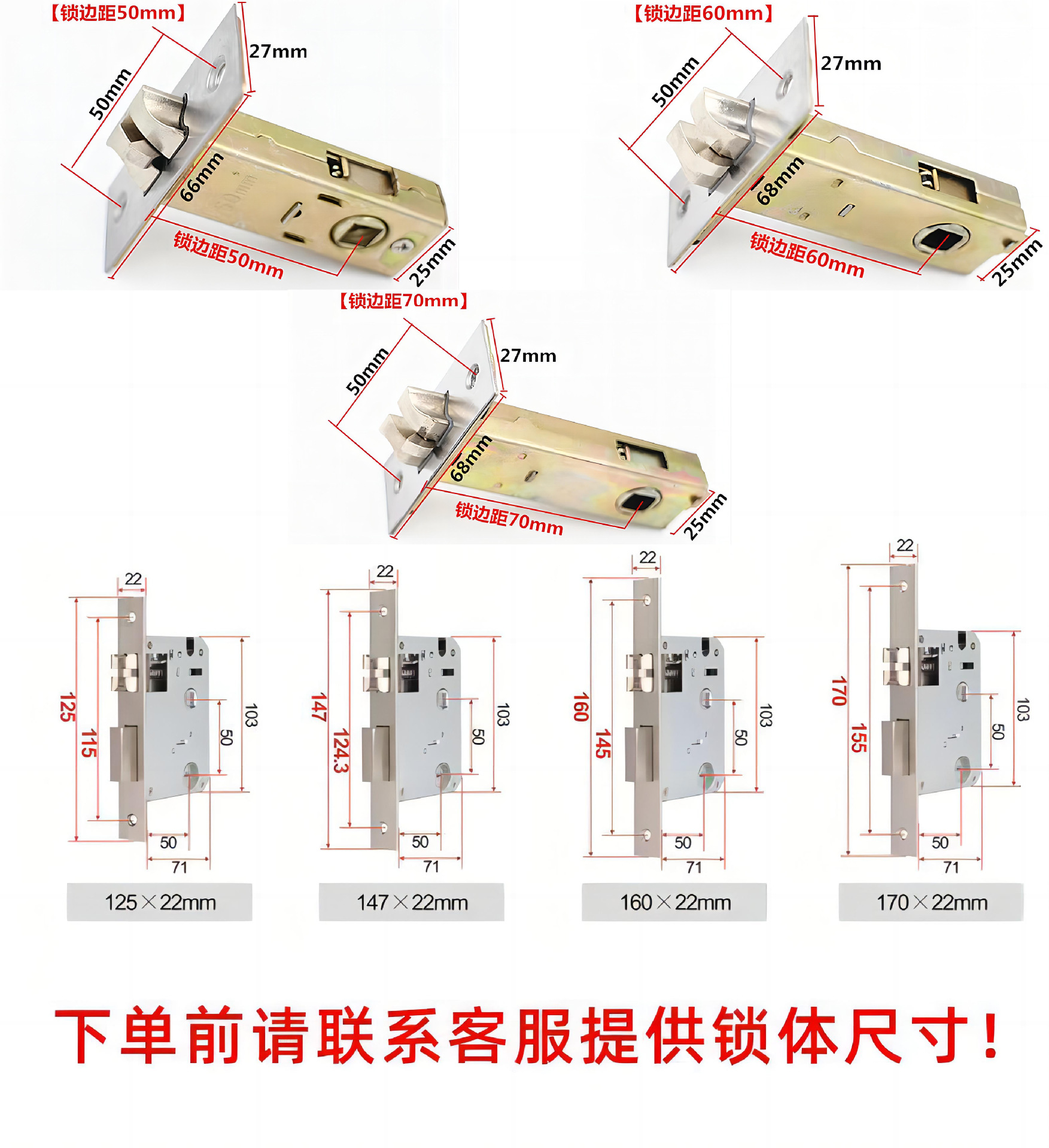 【锁边距50mm】
27mm
50mm
66mm
锁边距50mm
25mm

【锁边距60mm】
27mm
50mm
68mm
锁边距60mm
25mm

【锁边距70mm】
27mm
50mm
68mm
锁边距70mm
25mm

22
125
115
103
50
50
71
125×22mm

22
147
124.3
103
50
50
71
147×22mm

22
160
145
103
50
50
71
160×22mm

22
170
155
103
50
50
71
170×22mm

下单前请联系客服提供锁体尺寸！