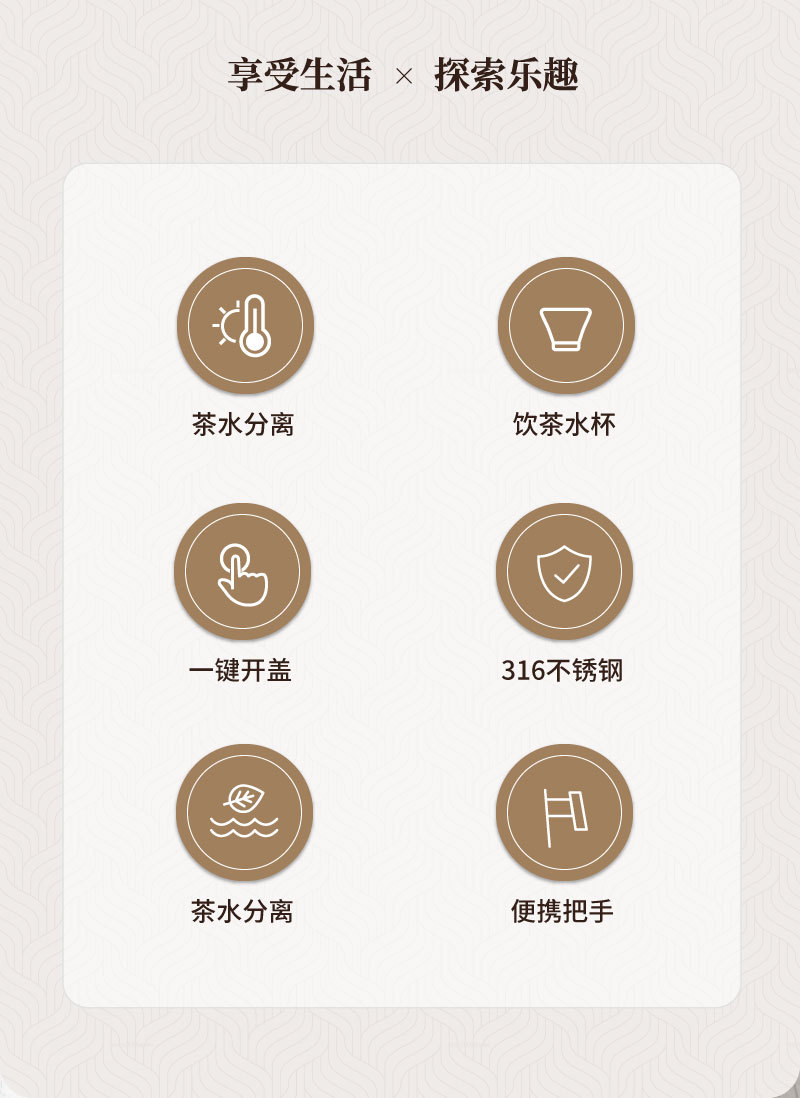 享受生活 × 探索乐趣

茶水分离

饮茶水杯

一键开盖

316不锈钢

茶水分离

便携把手