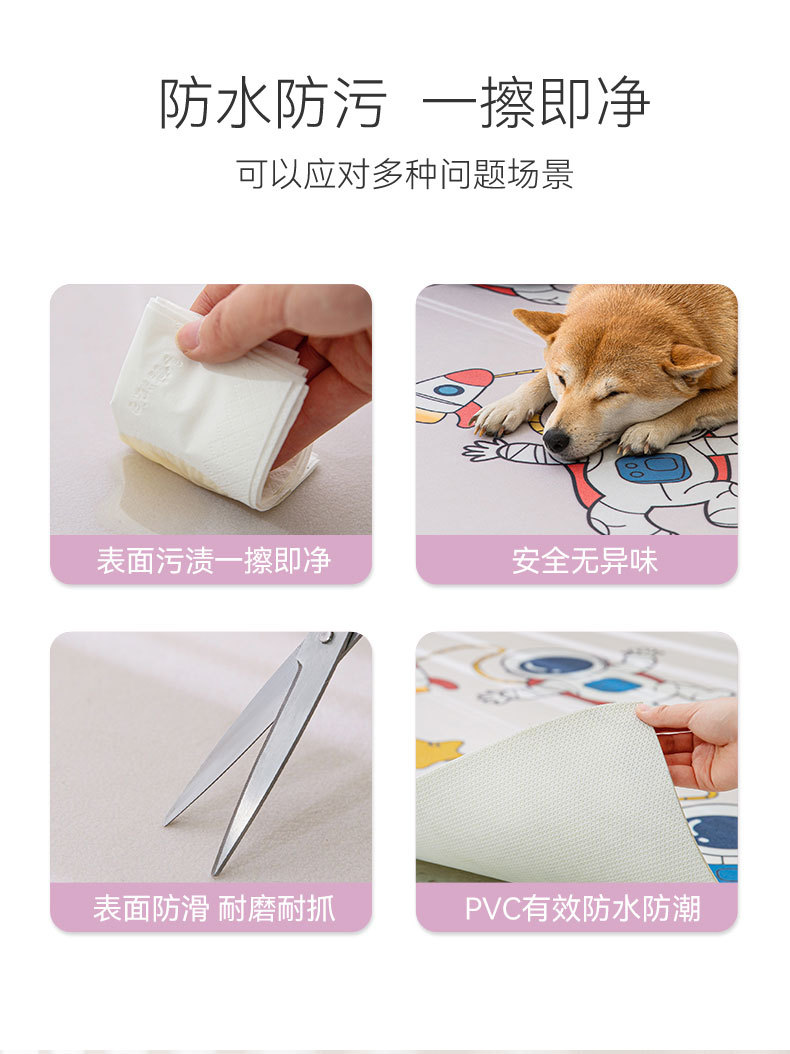 防水防污 一擦即净

可以应对多种问题场景

表面污渍一擦即净

安全无异味

表面防滑 耐磨耐抓

PVC有效防水防潮