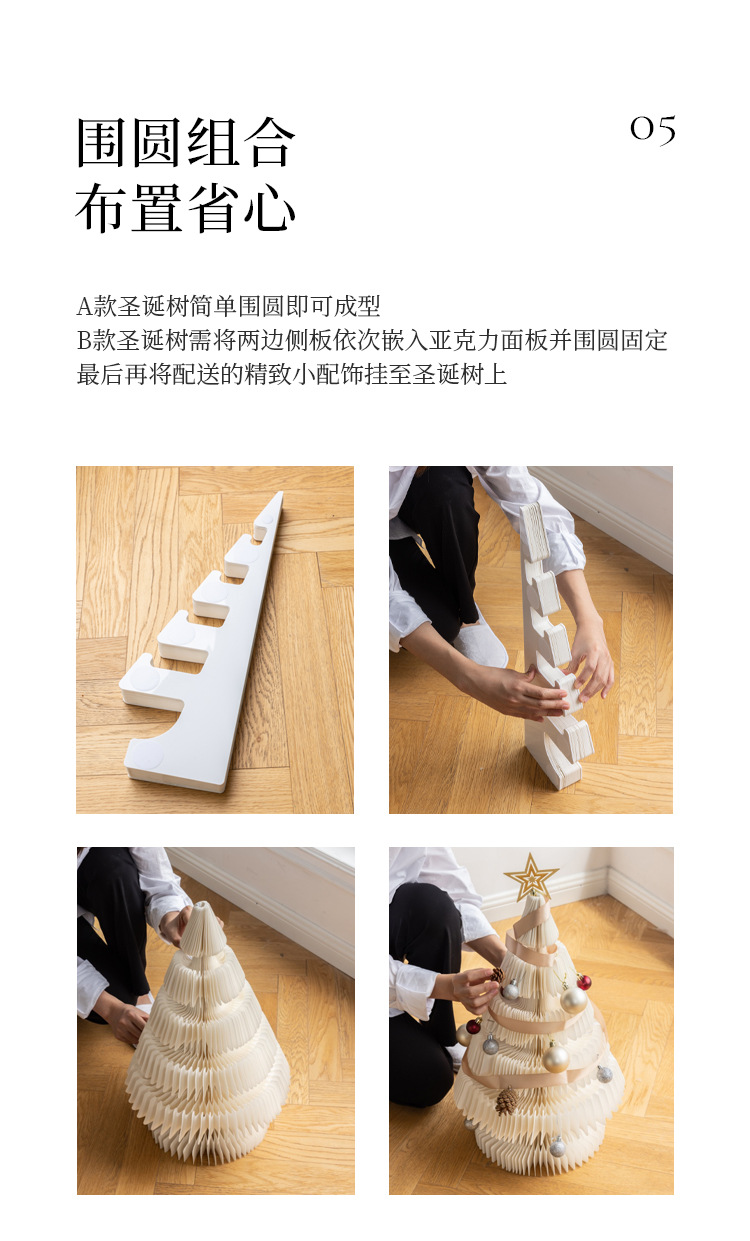 围圆组合
布置省心

05

A款圣诞树简单围圆即可成型
B款圣诞树需将两边侧板依次嵌入亚克力面板并围圆固定
最后再将配送的精致小配饰挂至圣诞树上