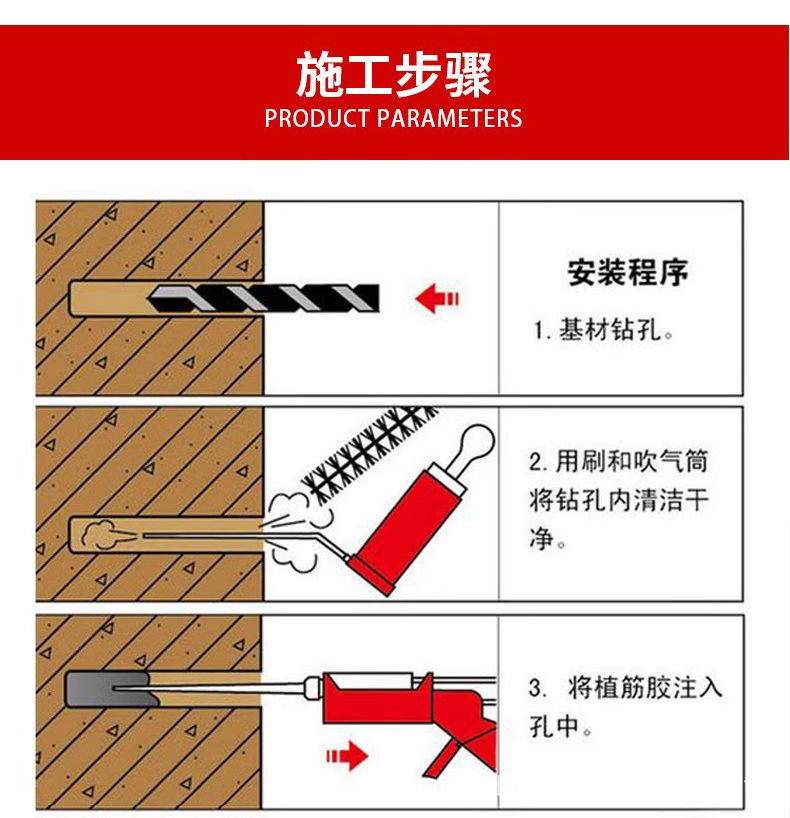 施工步骤
PRODUCT PARAMETERS

安装程序

1. 基材钻孔。

2. 用刷和吹气筒将钻孔内清洁干净。

3. 将植筋胶注入孔中。