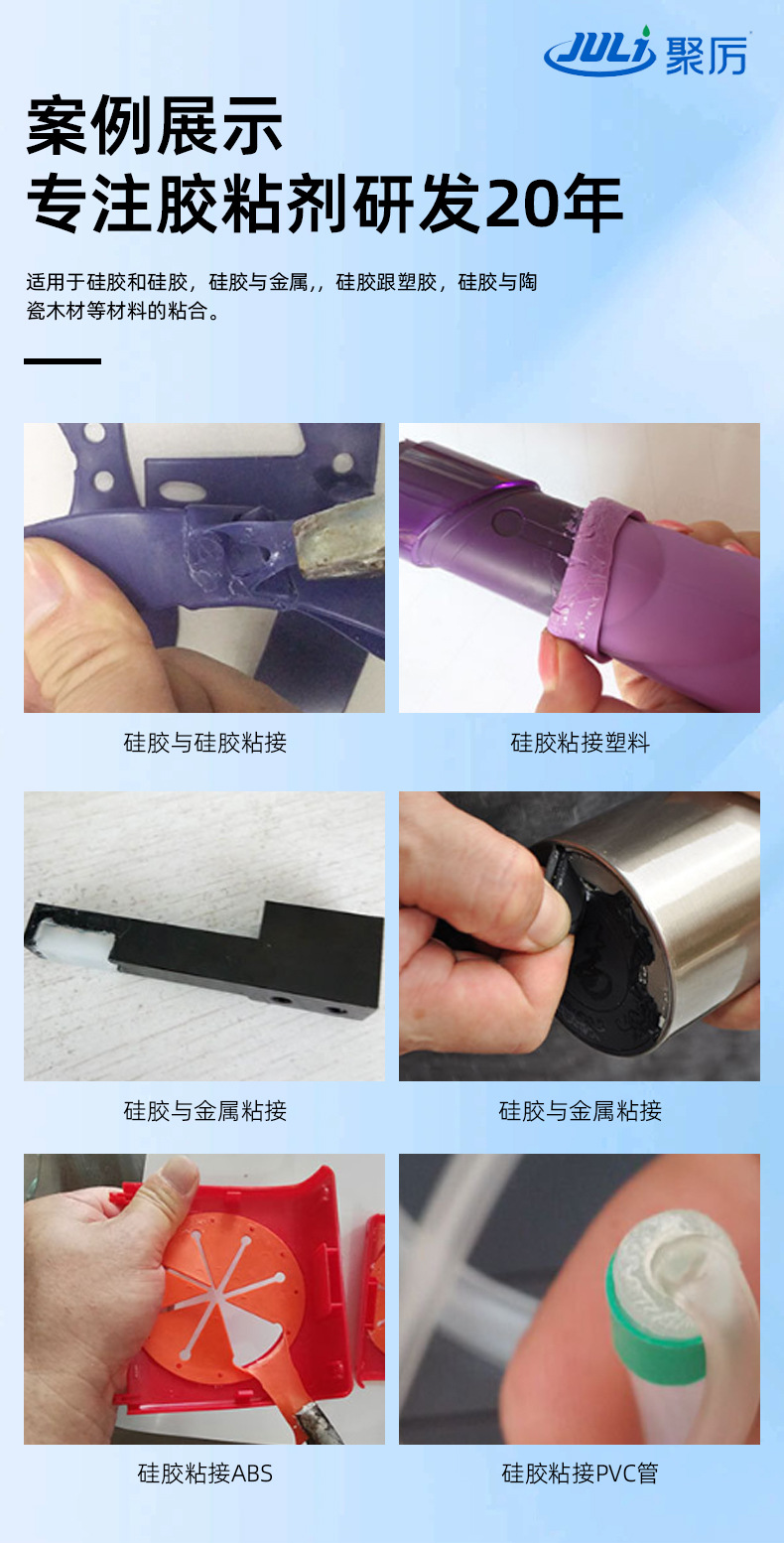 JULi 聚厉

案例展示
专注胶粘剂研发20年

适用于硅胶和硅胶，硅胶与金属,，硅胶跟塑胶，硅胶与陶瓷木材等材料的粘合。

硅胶与硅胶粘接

硅胶粘接塑料

硅胶与金属粘接

硅胶与金属粘接

硅胶粘接ABS

硅胶粘接PVC管