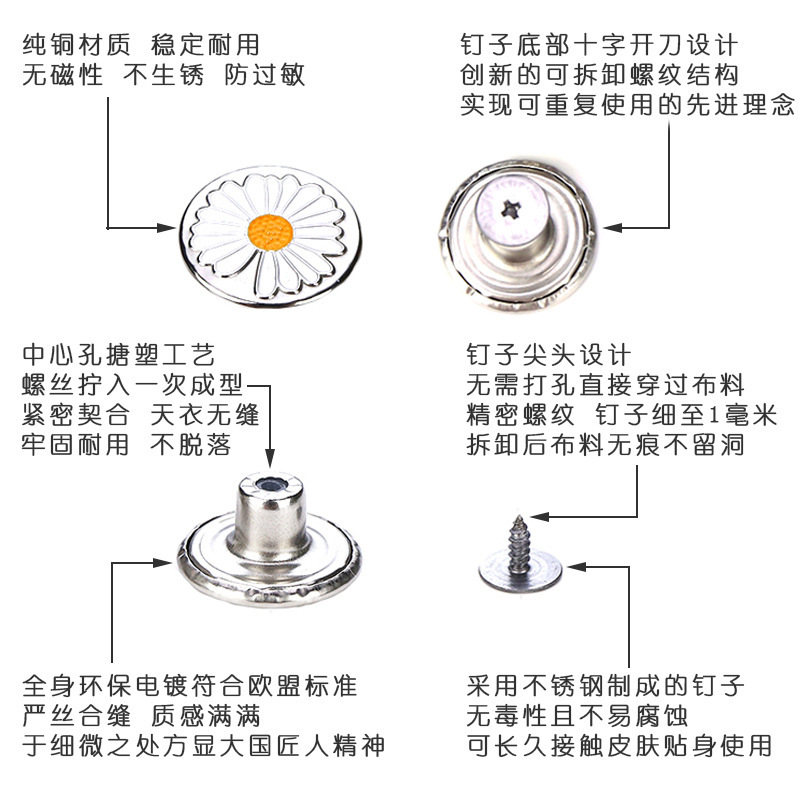 纯铜材质 稳定耐用
无磁性 不生锈 防过敏

钉子底部十字开刀设计
创新的可拆卸螺纹结构
实现可重复使用的先进理念

中心孔搪塑工艺
螺丝拧入一次成型
紧密契合 天衣无缝
牢固耐用 不脱落

钉子尖头设计
无需打孔直接穿过布料
精密螺纹 钉子细至1毫米
拆卸后布料无痕不留洞

全身环保电镀符合欧盟标准
严丝合缝 质感满满
于细微之处方显大国匠人精神

采用不锈钢制成的钉子
无毒性且不易腐蚀
可长久接触皮肤贴身使用