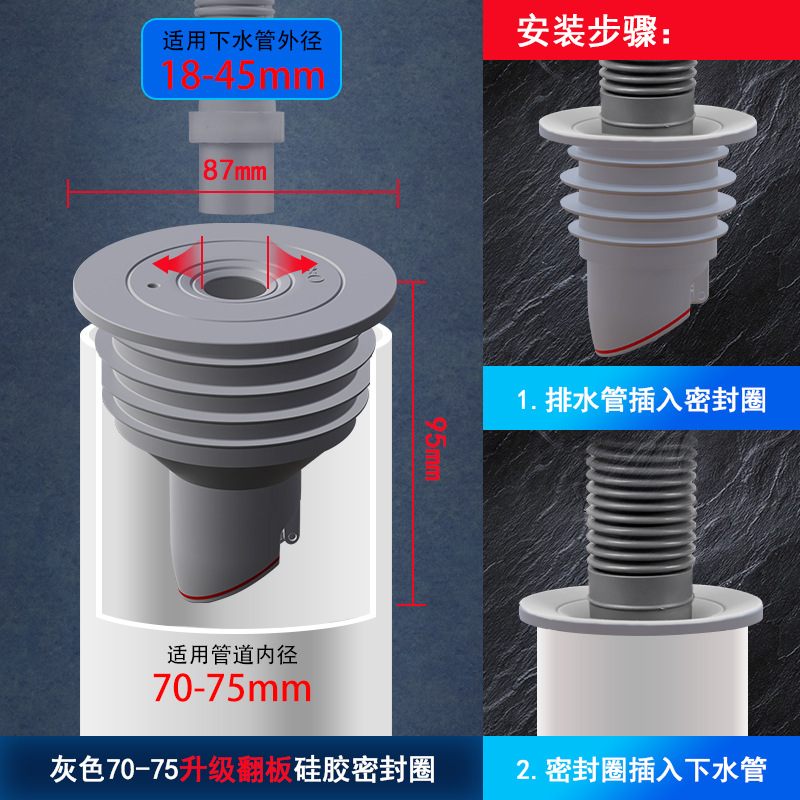 适用下水管外径
18-45mm

87mm

95mm

适用管道内径
70-75mm

灰色70-75升级翻板硅胶密封圈

安装步骤：

1. 排水管插入密封圈

2. 密封圈插入下水管