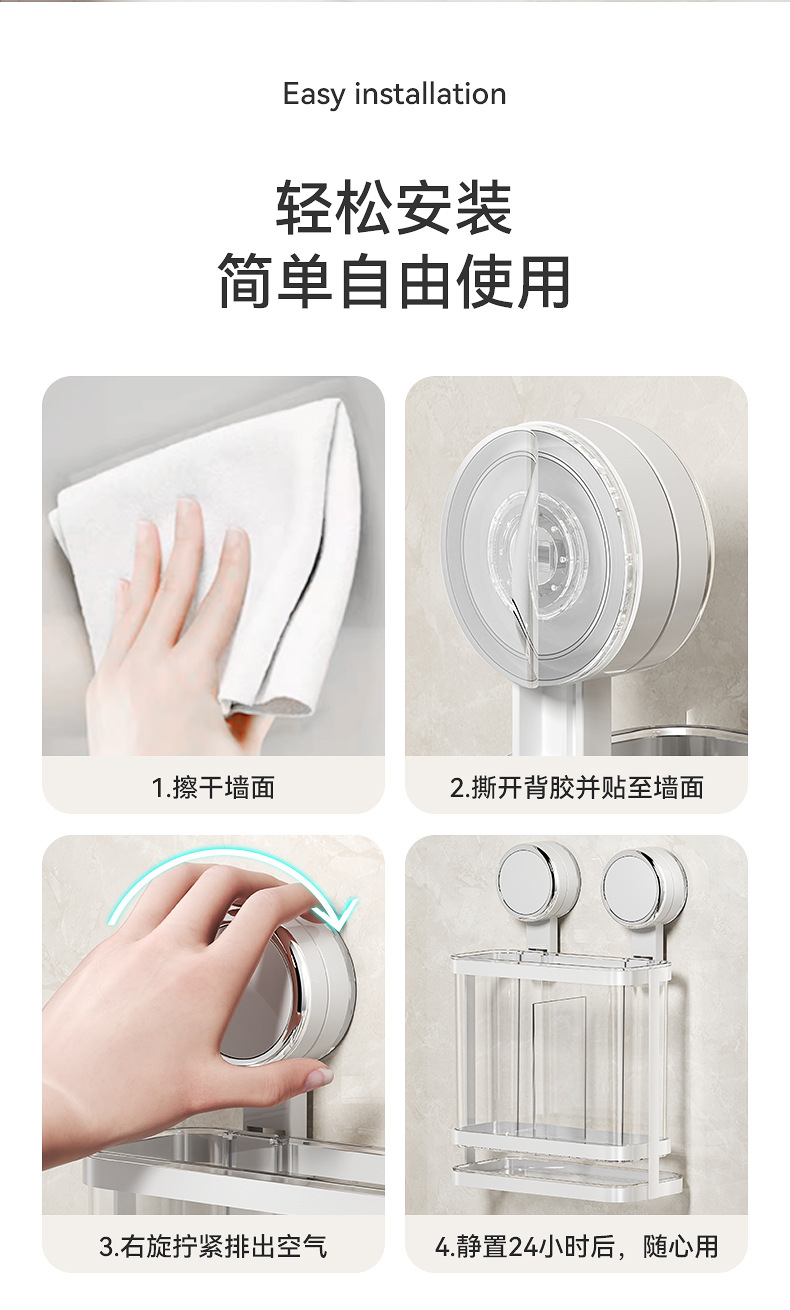 Easy installation

轻松安装
简单自由使用

1.擦干墙面

2.撕开背胶并贴至墙面

3.右旋拧紧排出空气

4.静置24小时后，随心用