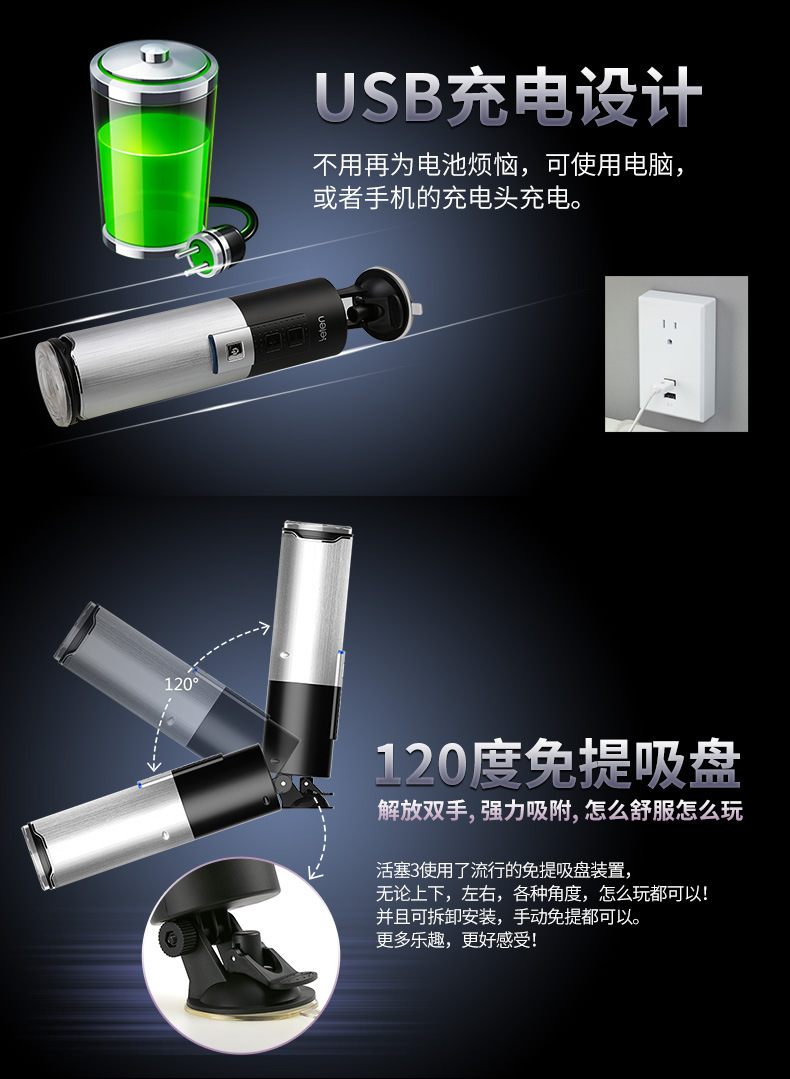 USB充电设计

不用再为电池烦恼，可使用电脑，或者手机的充电头充电。

leten

120°

120度免提吸盘

解放双手, 强力吸附, 怎么舒服怎么玩

活塞3使用了流行的免提吸盘装置，
无论上下，左右，各种角度，怎么玩都可以！
并且可拆卸安装，手动免提都可以。
更多乐趣，更好感受！