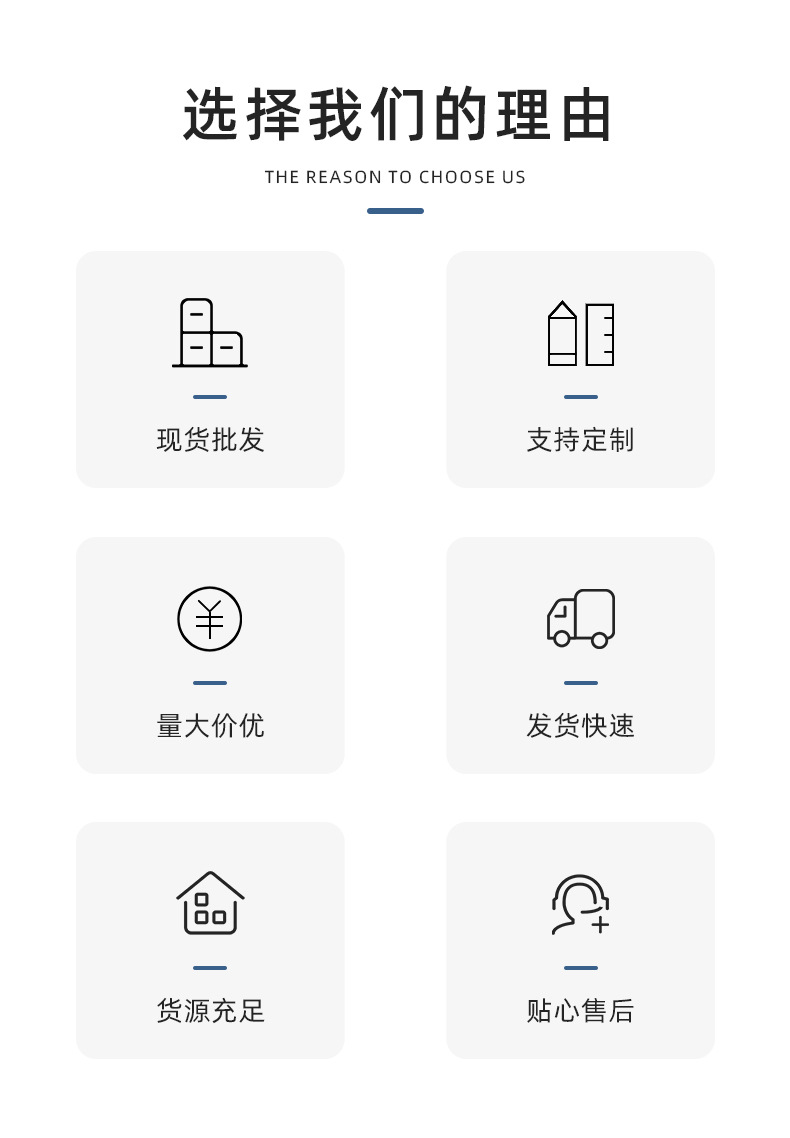 选择我们的理由

THE REASON TO CHOOSE US

现货批发

支持定制

量大价优

发货快速

货源充足

贴心售后