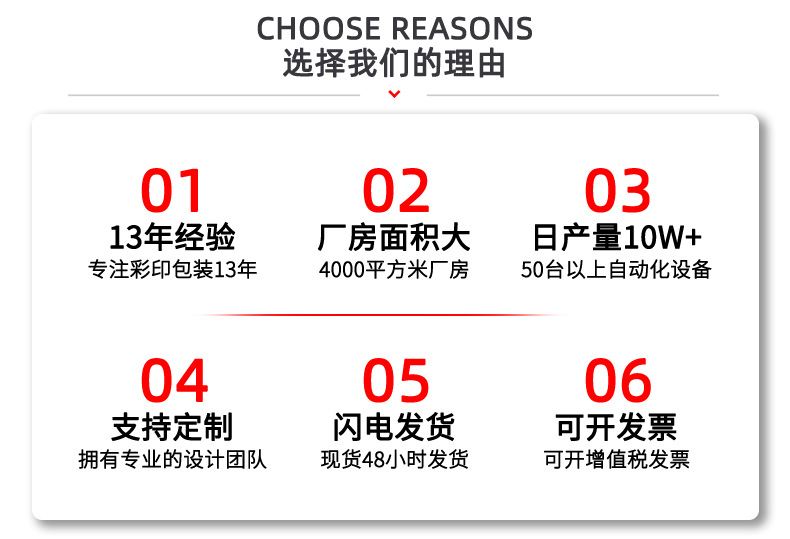 CHOOSE REASONS
选择我们的理由

01
13年经验
专注彩印包装13年

02
厂房面积大
4000平方米厂房

03
日产量10W+
50台以上自动化设备

04
支持定制
拥有专业的设计团队

05
闪电发货
现货48小时发货

06
可开发票
可开增值税发票