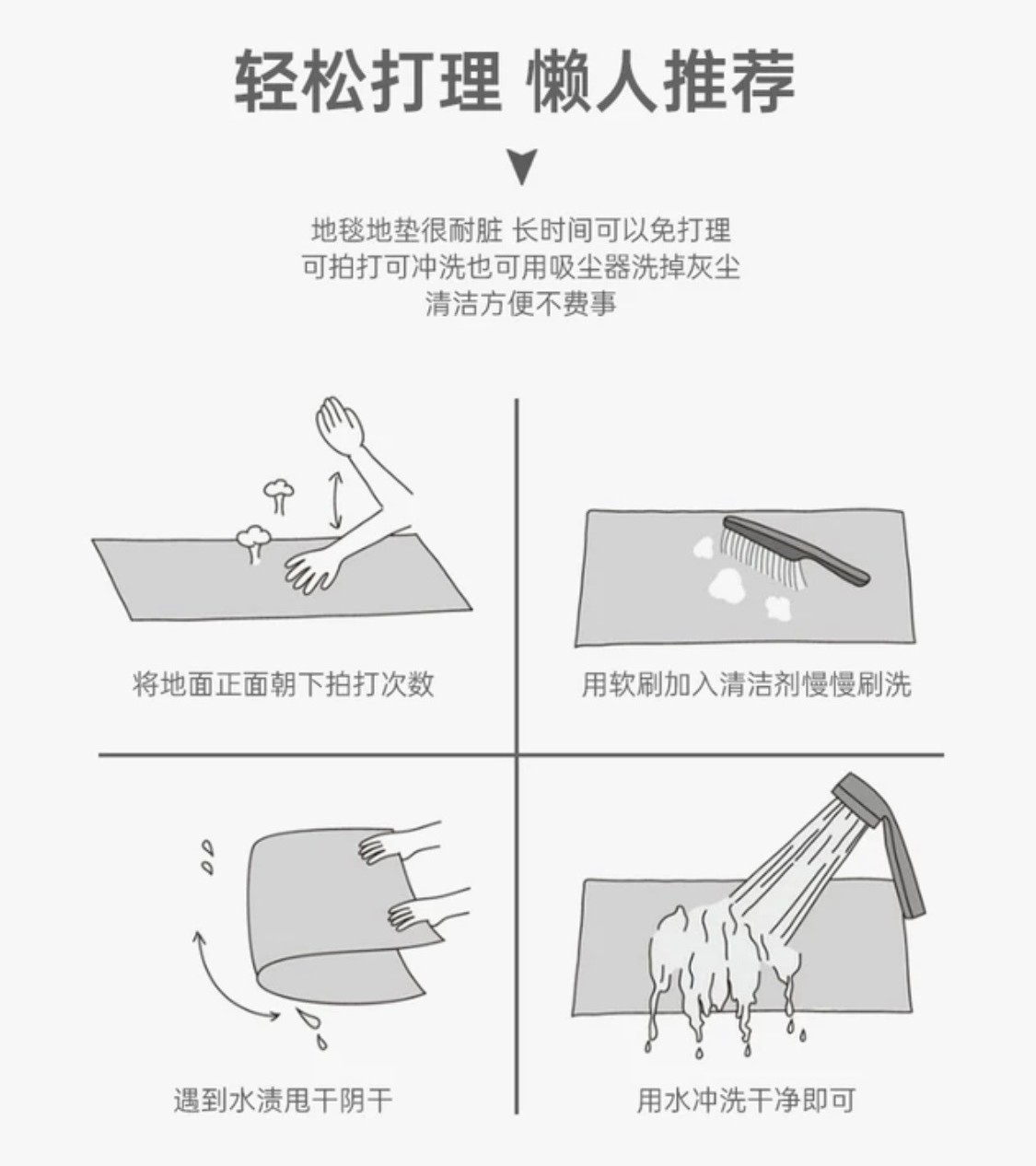 轻松打理 懒人推荐

地毯地垫很耐脏 长时间可以免打理
可拍打可冲洗也可用吸尘器洗掉灰尘
清洁方便不费事

将地面正面朝下拍打次数

用软刷加入清洁剂慢慢刷洗

遇到水渍甩干阴干

用水冲洗干净即可