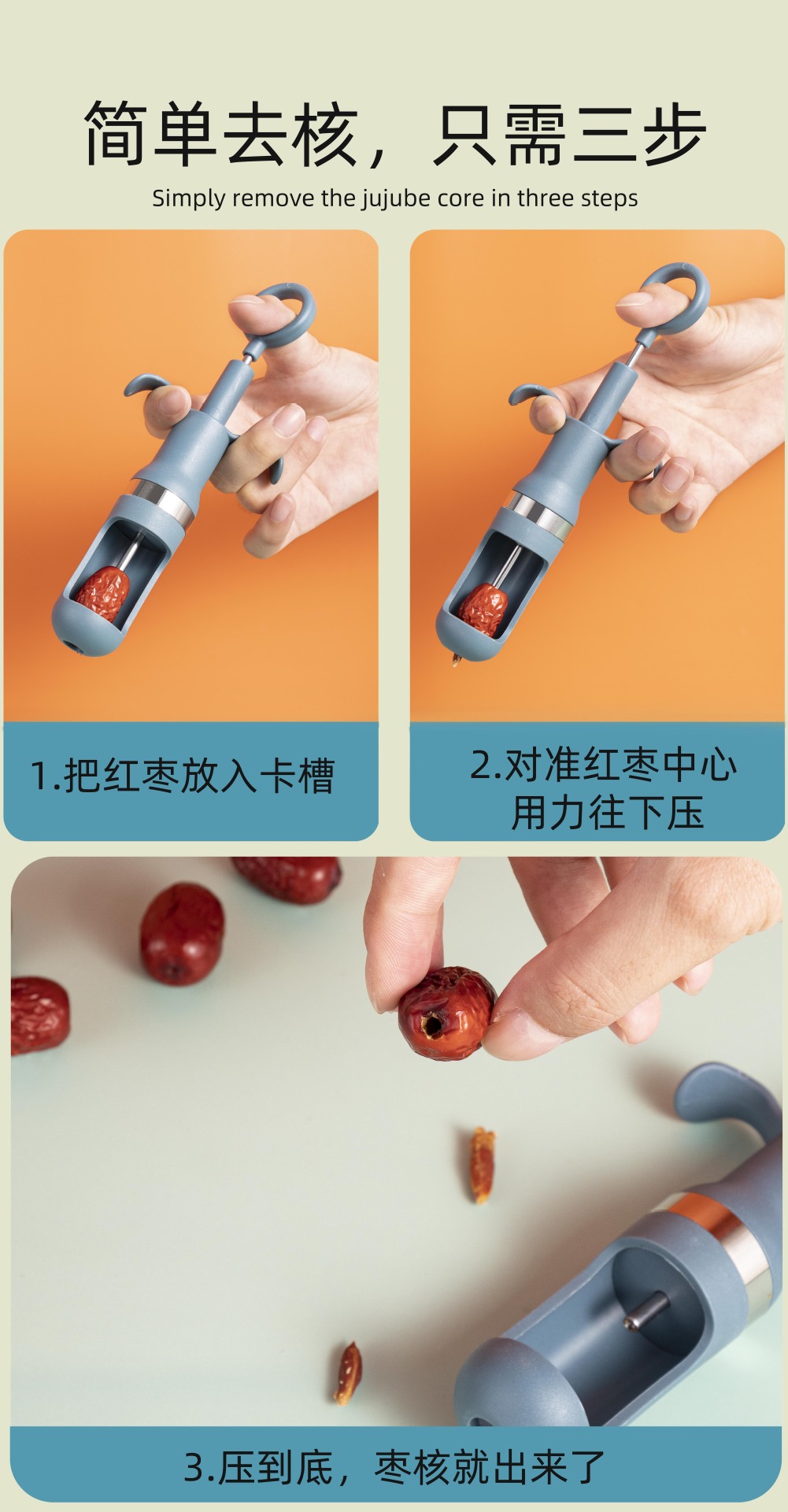 简单去核，只需三步

Simply remove the jujube core in three steps

1.把红枣放入卡槽

2.对准红枣中心
用力往下压

3.压到底，枣核就出来了