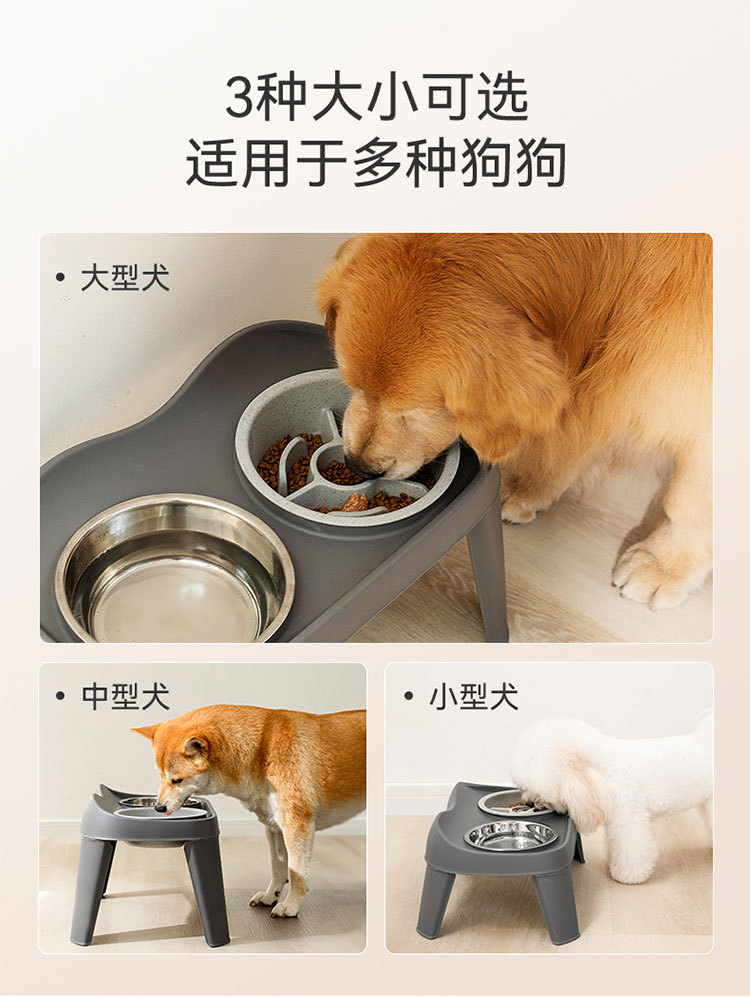 3种大小可选
适用于多种狗狗

• 大型犬

• 中型犬

• 小型犬