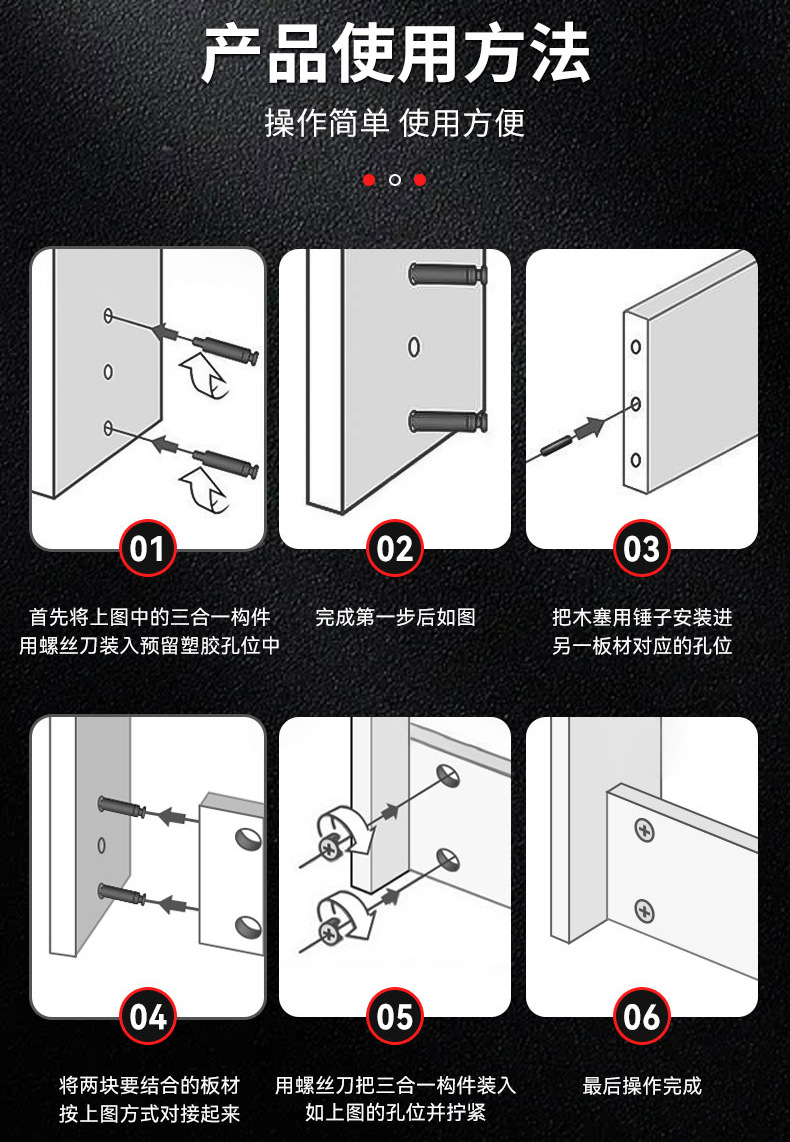 产品使用方法
操作简单 使用方便

01
首先将上图中的三合一构件用螺丝刀装入预留塑胶孔位中

02
完成第一步后如图

03
把木塞用锤子安装进另一板材对应的孔位

04
将两块要结合的板材按上图方式对接起来

05
用螺丝刀把三合一构件装入如上图的孔位并拧紧

06
最后操作完成