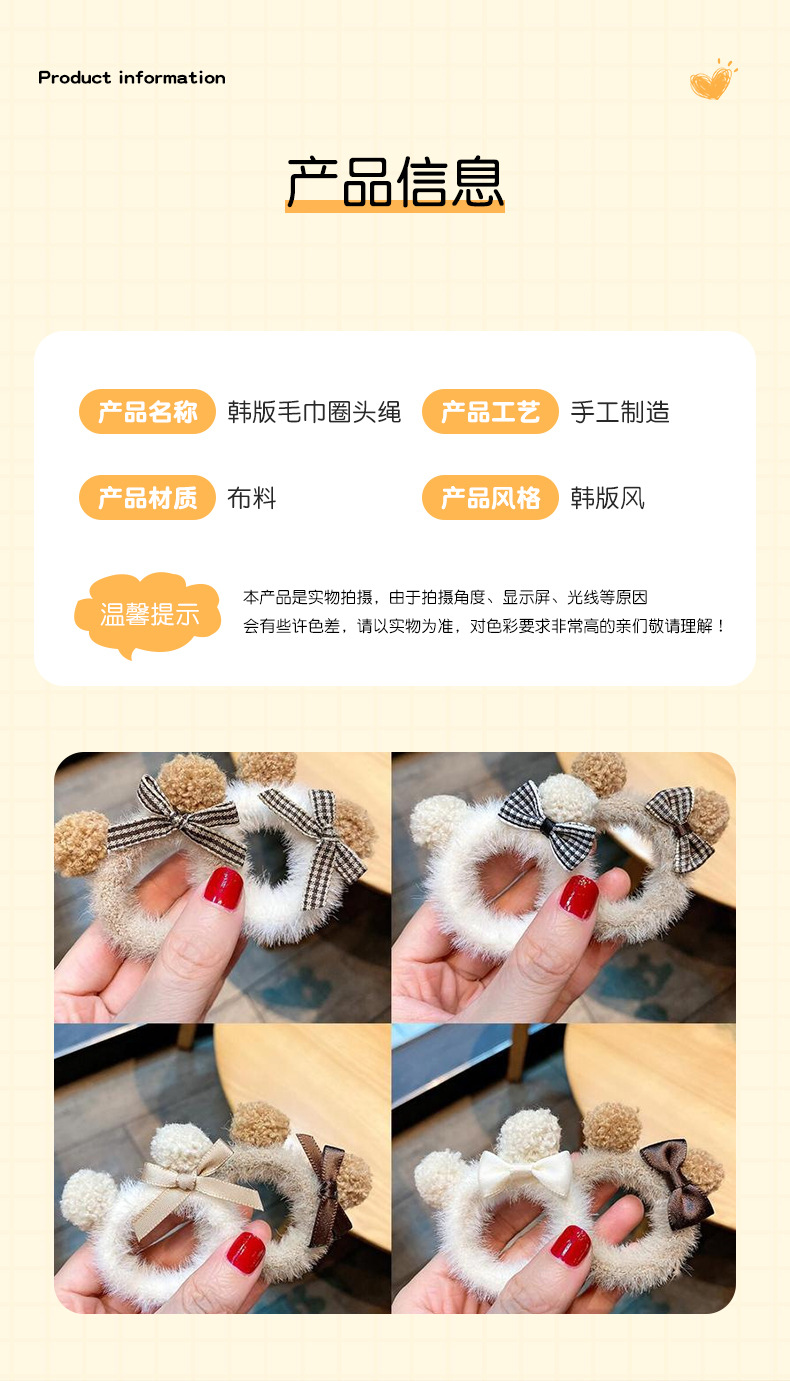 Product information

产品信息

产品名称 韩版毛巾圈头绳 产品工艺 手工制造

产品材质 布料 产品风格 韩版风

温馨提示

本产品是实物拍摄，由于拍摄角度、显示屏、光线等原因会有些许色差，请以实物为准，对色彩要求非常高的亲们敬请理解！