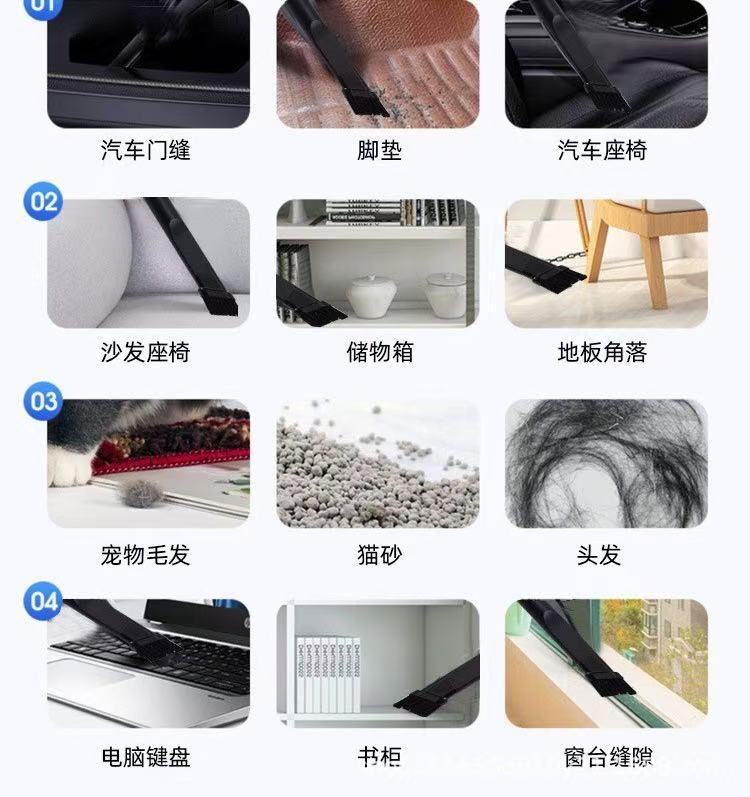 01

汽车门缝

脚垫

汽车座椅

02

沙发座椅

储物箱

地板角落

03

宠物毛发

猫砂

头发

04

电脑键盘

书柜

窗台缝隙