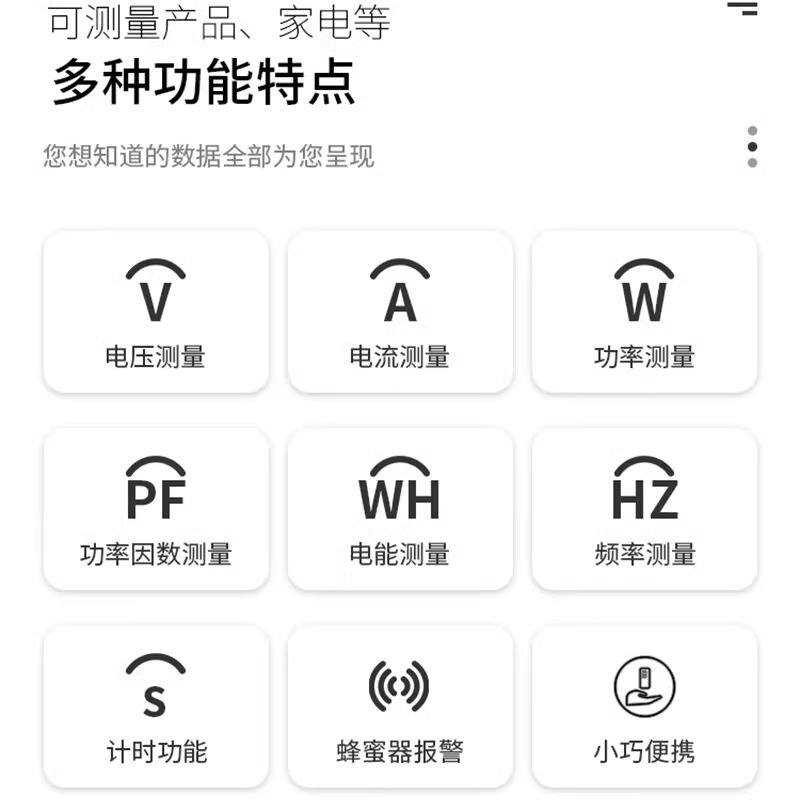 可测量产品、家电等

多种功能特点

您想知道的数据全部为您呈现

V
电压测量

A
电流测量

W
功率测量

PF
功率因数测量

WH
电能测量

HZ
频率测量

S
计时功能

蜂蜜器报警

小巧便携